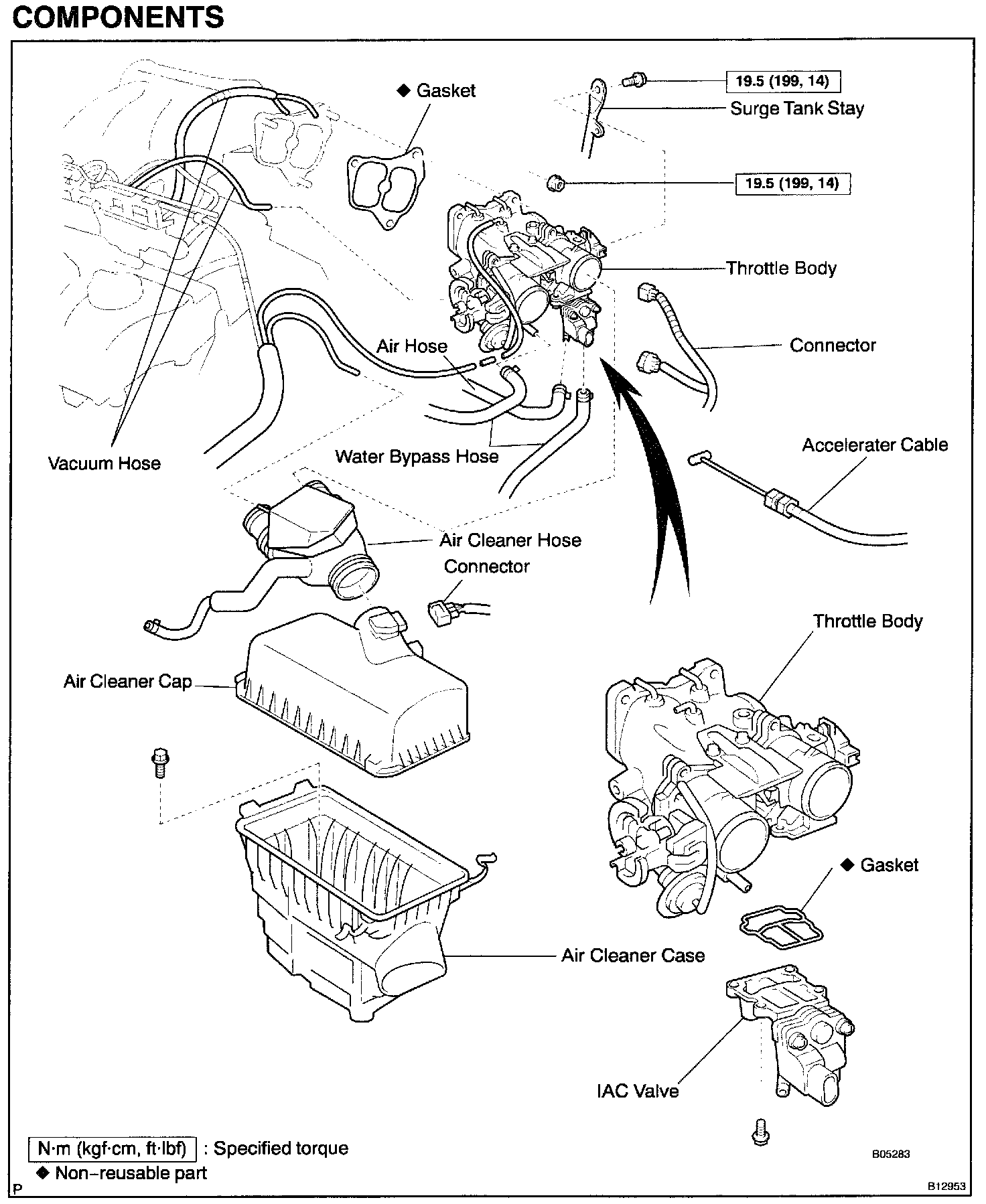 COMPONENTS

◆ Gasket

19.5 (199, 14)

Surge Tank Stay

19.5 (199, 14)

Throttle Body

Connector

Air Hose

Vacuum Hose

Water Bypass Hose

Accelerater Cable

Air Cleaner Hose

Connector

Throttle Body

Air Cleaner Cap

◆ Gasket

Air Cleaner Case

IAC Valve

N·m (kgf·cm, ft·lbf) : Specified torque

◆ Non–reusable part

B05283

P

B12953