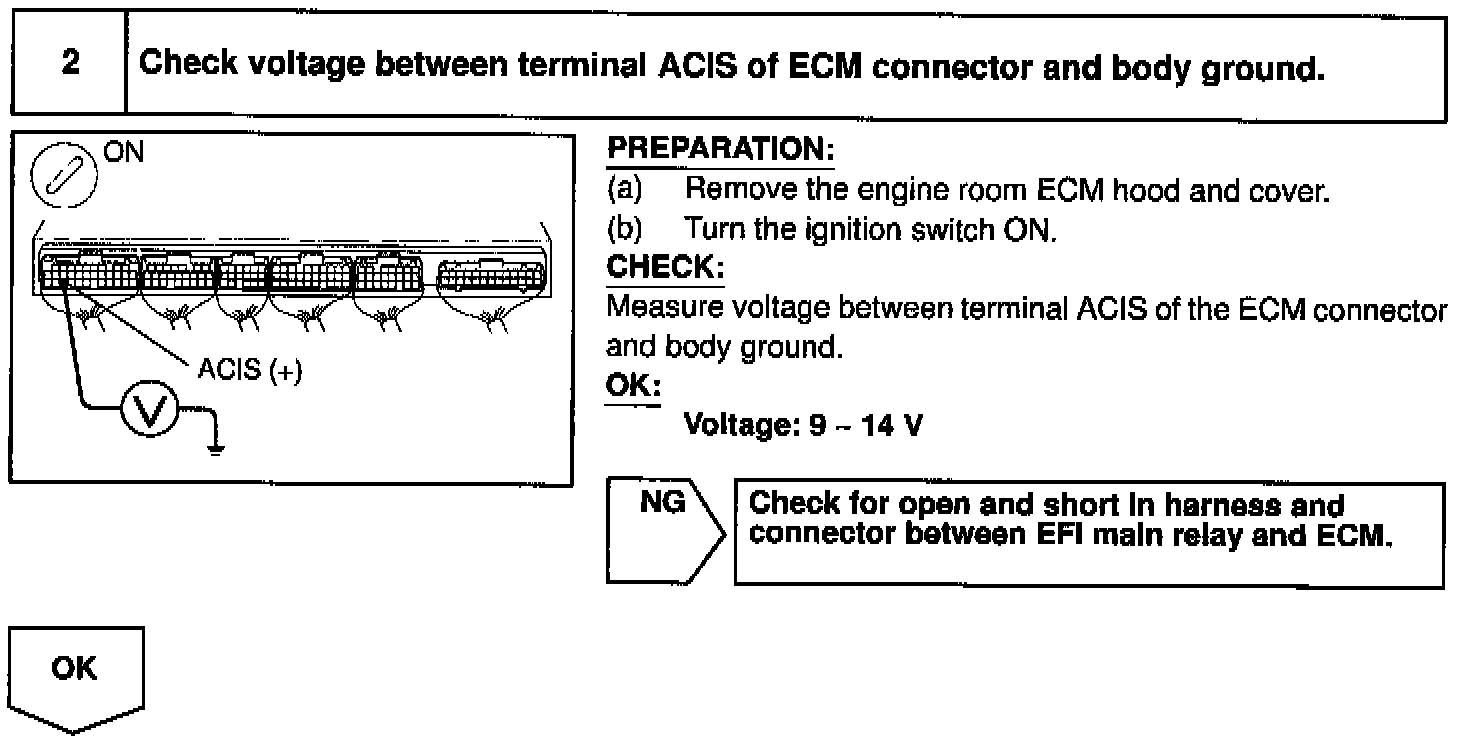 2

Check voltage between terminal ACIS of ECM connector and body ground.

ON

ACIS (+)

V

PREPARATION:
(a) Remove the engine room ECM hood and cover.
(b) Turn the ignition switch ON.

CHECK:
Measure voltage between terminal ACIS of the ECM connector and body ground.

OK:
Voltage: 9 ~ 14 V

NG

Check for open and short in harness and connector between EFI main relay and ECM.

OK