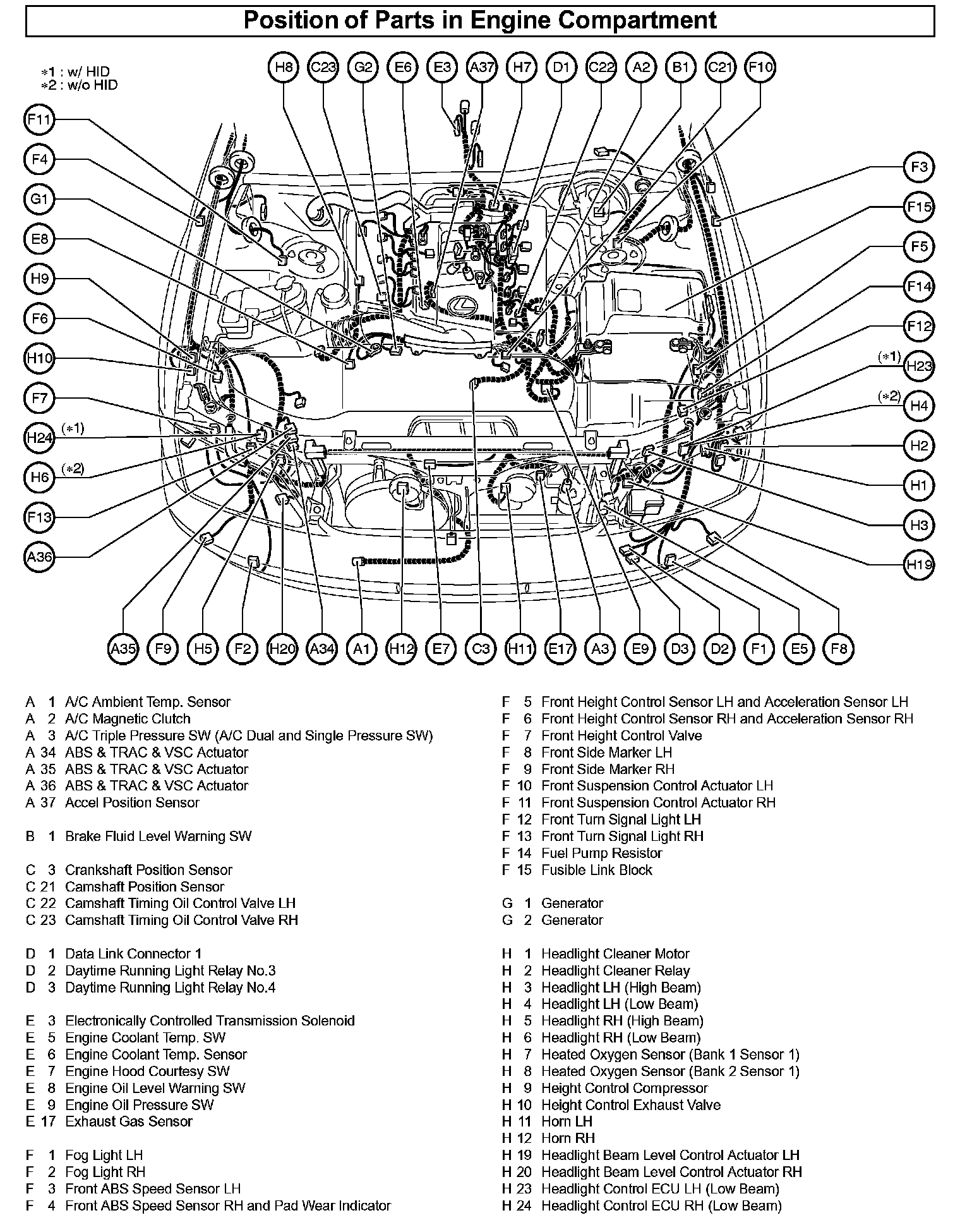 Position of Parts in Engine Compartment

*1 : w/ HID
*2 : w/o HID

H8 C23 G2 E6 E3 A37 H7 D1 C22 A2 B1 C21 F10

F11
F4
G1
E8
H9
F6
H10
F7
H24 (*1)
H6 (*2)
F13
A36

F3
F15
F5
F14
F12
(*1) H23
(*2) H4
H2
H1
H3
H19

A35 F9 H5 F2 H20 A34 A1 H12 E7 C3 H11 E17 A3 E9 D3 D2 F1 E5 F8

A 1 A/C Ambient Temp. Sensor
A 2 A/C Magnetic Clutch
A 3 A/C Triple Pressure SW (A/C Dual and Single Pressure SW)
A 34 ABS & TRAC & VSC Actuator
A 35 ABS & TRAC & VSC Actuator
A 36 ABS & TRAC & VSC Actuator
A 37 Accel Position Sensor

B 1 Brake Fluid Level Warning SW

C 3 Crankshaft Position Sensor
C 21 Camshaft Position Sensor
C 22 Camshaft Timing Oil Control Valve LH
C 23 Camshaft Timing Oil Control Valve RH

D 1 Data Link Connector 1
D 2 Daytime Running Light Relay No.3
D 3 Daytime Running Light Relay No.4

E 3 Electronically Controlled Transmission Solenoid
E 5 Engine Coolant Temp. SW
E 6 Engine Coolant Temp. Sensor
E 7 Engine Hood Courtesy SW
E 8 Engine Oil Level Warning SW
E 9 Engine Oil Pressure SW
E 17 Exhaust Gas Sensor

F 1 Fog Light LH
F 2 Fog Light RH
F 3 Front ABS Speed Sensor LH
F 4 Front ABS Speed Sensor RH and Pad Wear Indicator

F 5 Front Height Control Sensor LH and Acceleration Sensor LH
F 6 Front Height Control Sensor RH and Acceleration Sensor RH
F 7 Front Height Control Valve
F 8 Front Side Marker LH
F 9 Front Side Marker RH
F 10 Front Suspension Control Actuator LH
F 11 Front Suspension Control Actuator RH
F 12 Front Turn Signal Light LH
F 13 Front Turn Signal Light RH
F 14 Fuel Pump Resistor
F 15 Fusible Link Block

G 1 Generator
G 2 Generator

H 1 Headlight Cleaner Motor
H 2 Headlight Cleaner Relay
H 3 Headlight LH (High Beam)
H 4 Headlight LH (Low Beam)
H 5 Headlight RH (High Beam)
H 6 Headlight RH (Low Beam)
H 7 Heated Oxygen Sensor (Bank 1 Sensor 1)
H 8 Heated Oxygen Sensor (Bank 2 Sensor 1)
H 9 Height Control Compressor
H 10 Height Control Exhaust Valve
H 11 Horn LH
H 12 Horn RH
H 19 Headlight Beam Level Control Actuator LH
H 20 Headlight Beam Level Control Actuator RH
H 23 Headlight Control ECU LH (Low Beam)
H 24 Headlight Control ECU RH (Low Beam)