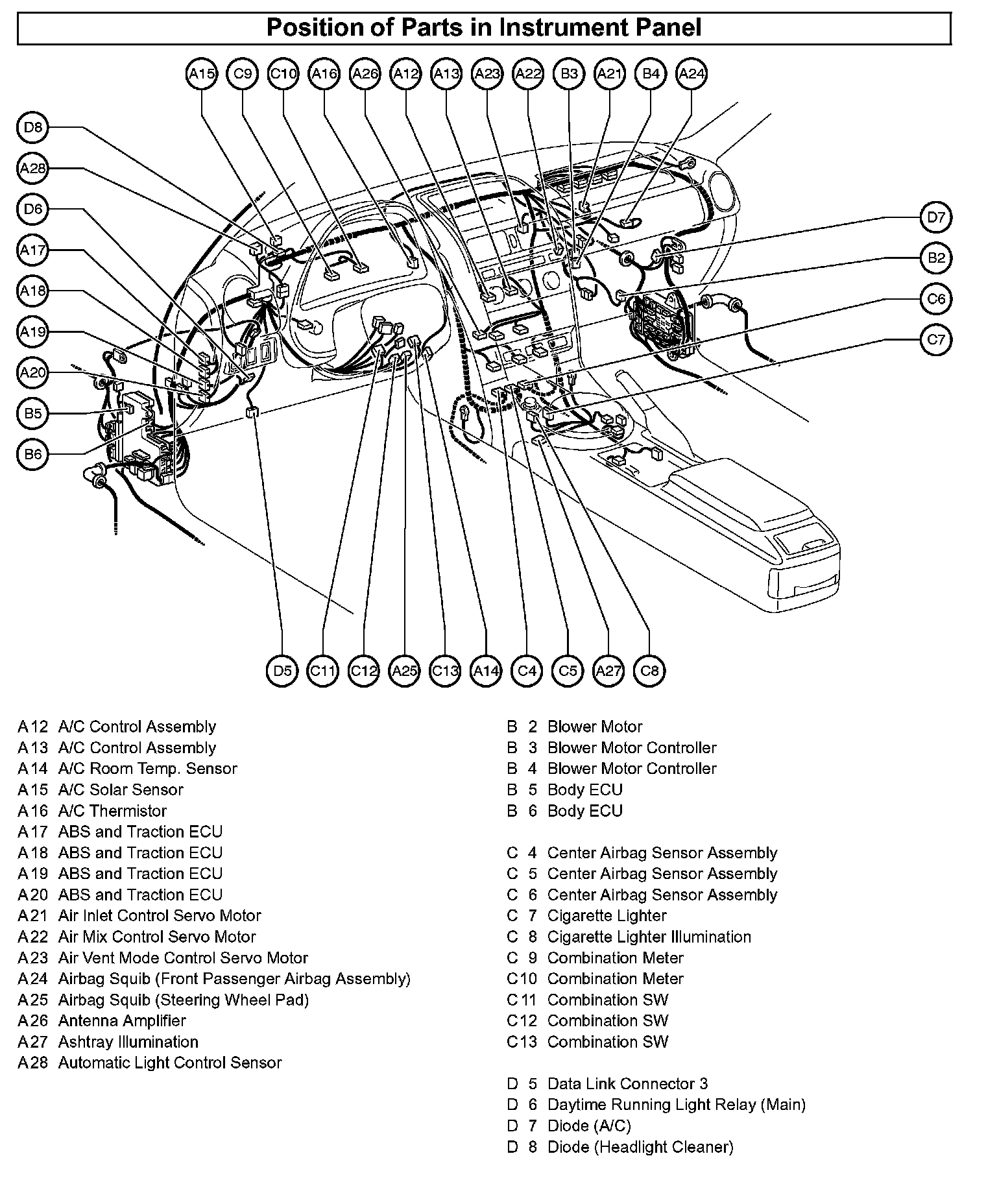 Position of Parts in Instrument Panel

A15 C9 C10 A16 A26 A12 A13 A23 A22 B3 A21 B4 A24

D8
A28
D6
A17
A18
A19
A20
B5
B6

D7
B2
C6
C7

D5 C11 C12 A25 C13 A14 C4 C5 A27 C8

A12 A/C Control Assembly
A13 A/C Control Assembly
A14 A/C Room Temp. Sensor
A15 A/C Solar Sensor
A16 A/C Thermistor
A17 ABS and Traction ECU
A18 ABS and Traction ECU
A19 ABS and Traction ECU
A20 ABS and Traction ECU
A21 Air Inlet Control Servo Motor
A22 Air Mix Control Servo Motor
A23 Air Vent Mode Control Servo Motor
A24 Airbag Squib (Front Passenger Airbag Assembly)
A25 Airbag Squib (Steering Wheel Pad)
A26 Antenna Amplifier
A27 Ashtray Illumination
A28 Automatic Light Control Sensor

B 2 Blower Motor
B 3 Blower Motor Controller
B 4 Blower Motor Controller
B 5 Body ECU
B 6 Body ECU

C 4 Center Airbag Sensor Assembly
C 5 Center Airbag Sensor Assembly
C 6 Center Airbag Sensor Assembly
C 7 Cigarette Lighter
C 8 Cigarette Lighter Illumination
C 9 Combination Meter
C10 Combination Meter
C11 Combination SW
C12 Combination SW
C13 Combination SW

D 5 Data Link Connector 3
D 6 Daytime Running Light Relay (Main)
D 7 Diode (A/C)
D 8 Diode (Headlight Cleaner)