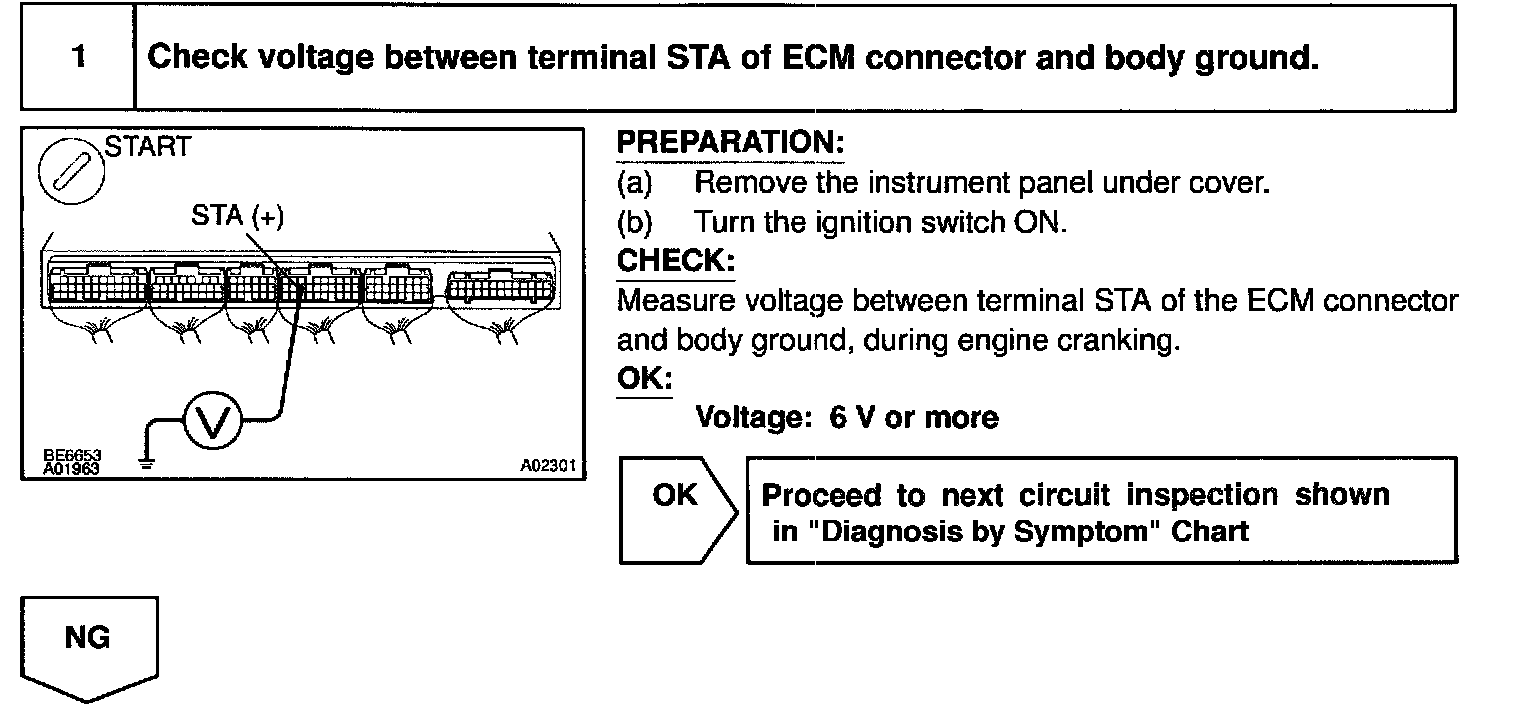 1 Check voltage between terminal STA of ECM connector and body ground.

START

STA (+)

V

BE6653
A01963

A02301

PREPARATION:
(a) Remove the instrument panel under cover.
(b) Turn the ignition switch ON.

CHECK:
Measure voltage between terminal STA of the ECM connector and body ground, during engine cranking.

OK:
Voltage: 6 V or more

OK

Proceed to next circuit inspection shown in "Diagnosis by Symptom" Chart

NG