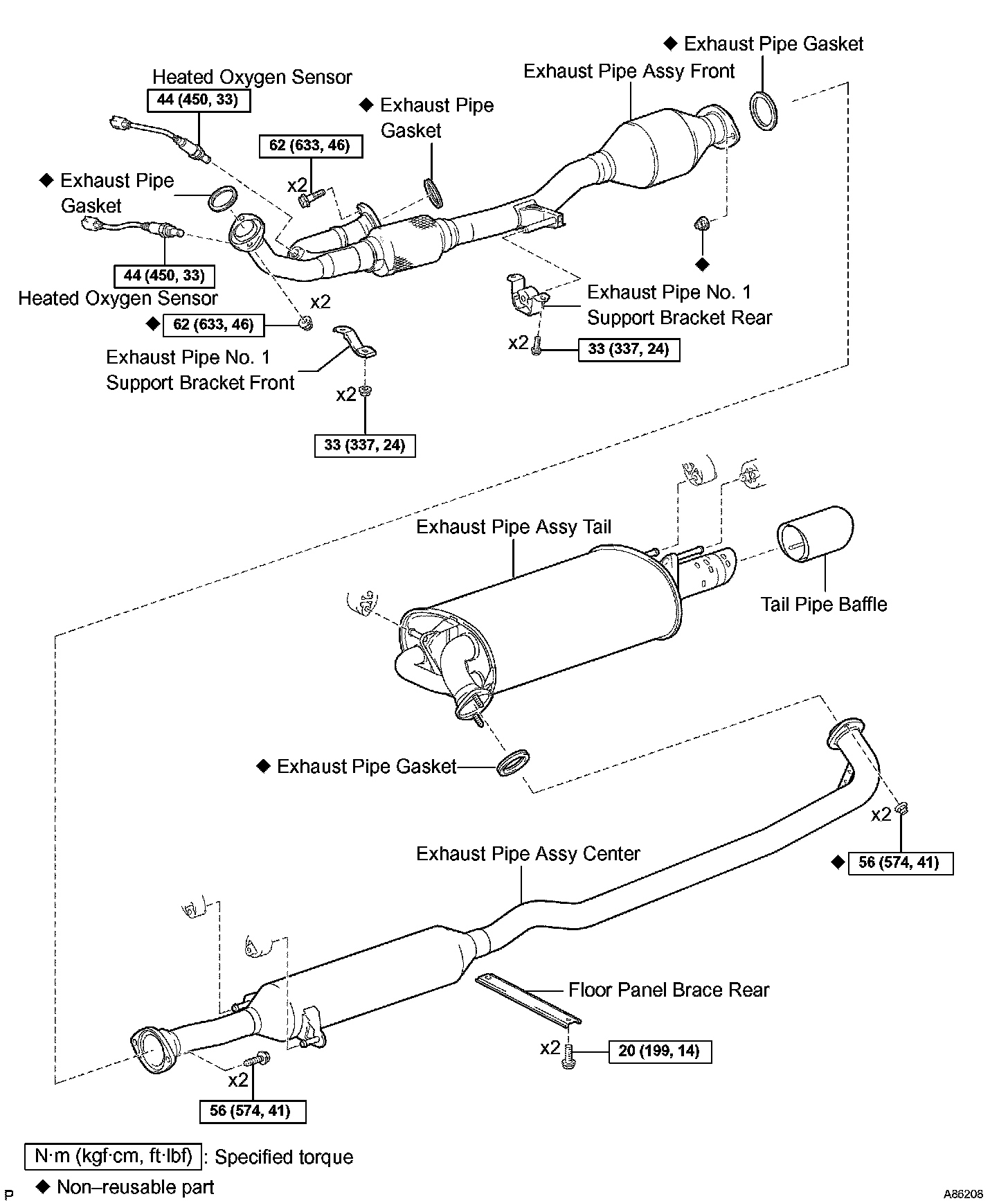 ◆ Exhaust Pipe Gasket

Exhaust Pipe Assy Front

Heated Oxygen Sensor

44 (450, 33)

◆ Exhaust Pipe Gasket

62 (633, 46)

x2

◆ Exhaust Pipe Gasket

44 (450, 33)

Heated Oxygen Sensor

x2

◆ 62 (633, 46)

◆

Exhaust Pipe No. 1 Support Bracket Rear

x2

33 (337, 24)

Exhaust Pipe No. 1 Support Bracket Front

x2

33 (337, 24)

Exhaust Pipe Assy Tail

Tail Pipe Baffle

◆ Exhaust Pipe Gasket

x2

◆ 56 (574, 41)

Exhaust Pipe Assy Center

Floor Panel Brace Rear

x2

20 (199, 14)

x2

56 (574, 41)

N·m (kgf·cm, ft·lbf) : Specified torque

◆ Non–reusable part

P

A86208