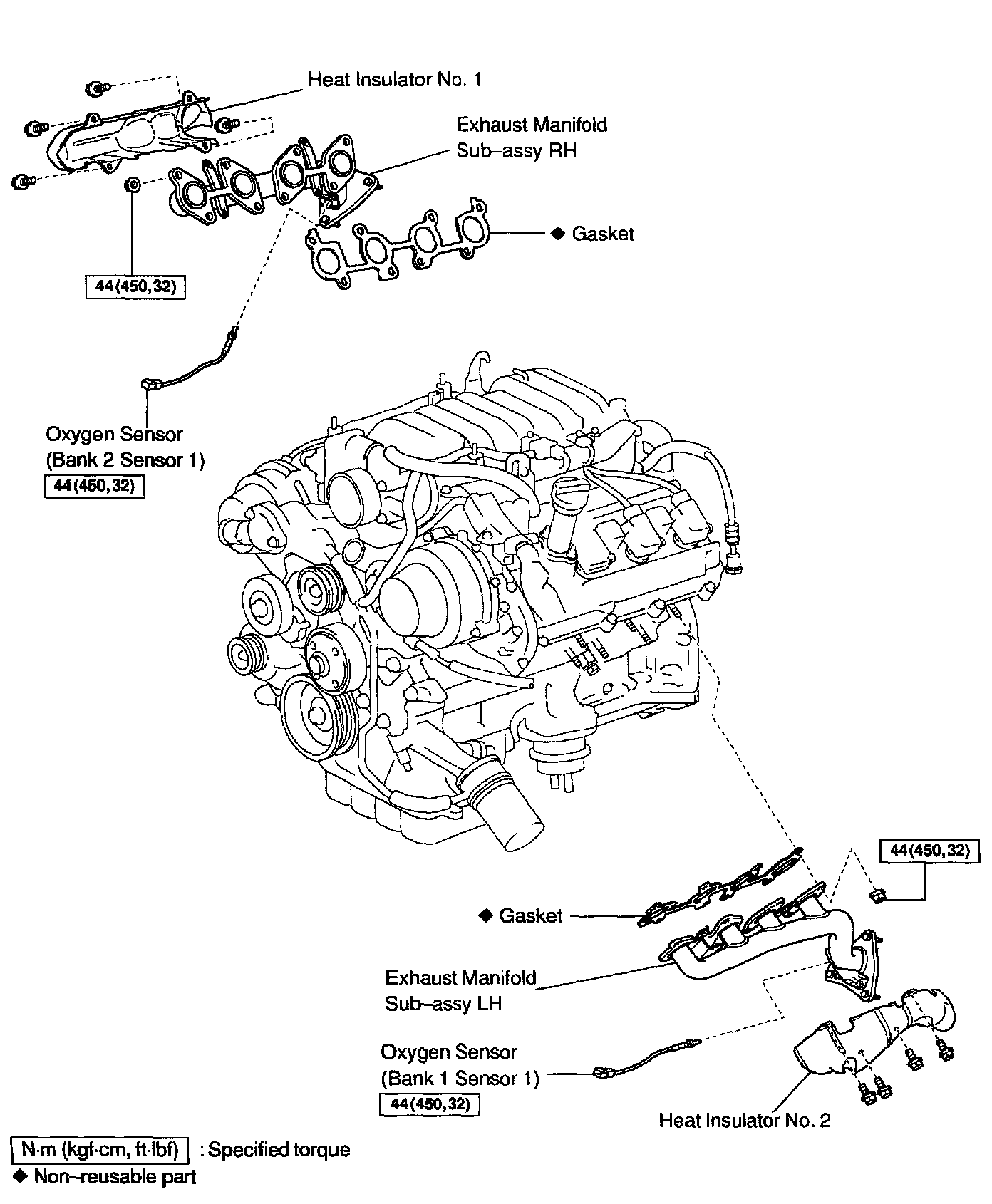 Heat Insulator No. 1

Exhaust Manifold Sub–assy RH

◆ Gasket

44(450,32)

Oxygen Sensor (Bank 2 Sensor 1)

44(450,32)

44(450,32)

◆ Gasket

Exhaust Manifold Sub–assy LH

Oxygen Sensor (Bank 1 Sensor 1)

44(450,32)

Heat Insulator No. 2

N·m (kgf·cm, ft·lbf) : Specified torque

◆ Non–reusable part