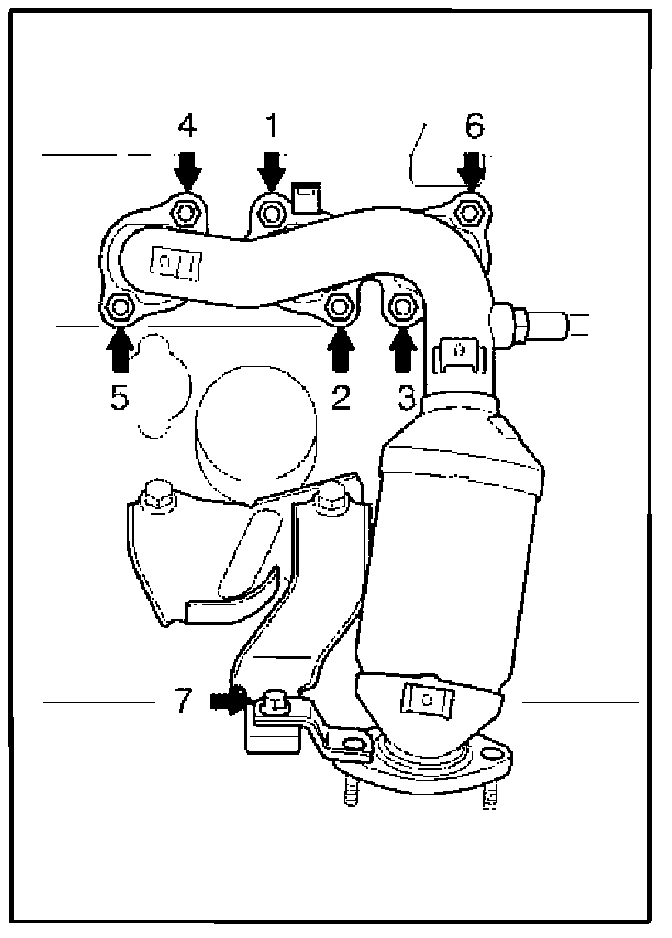 4
1
6
5
2
3
7