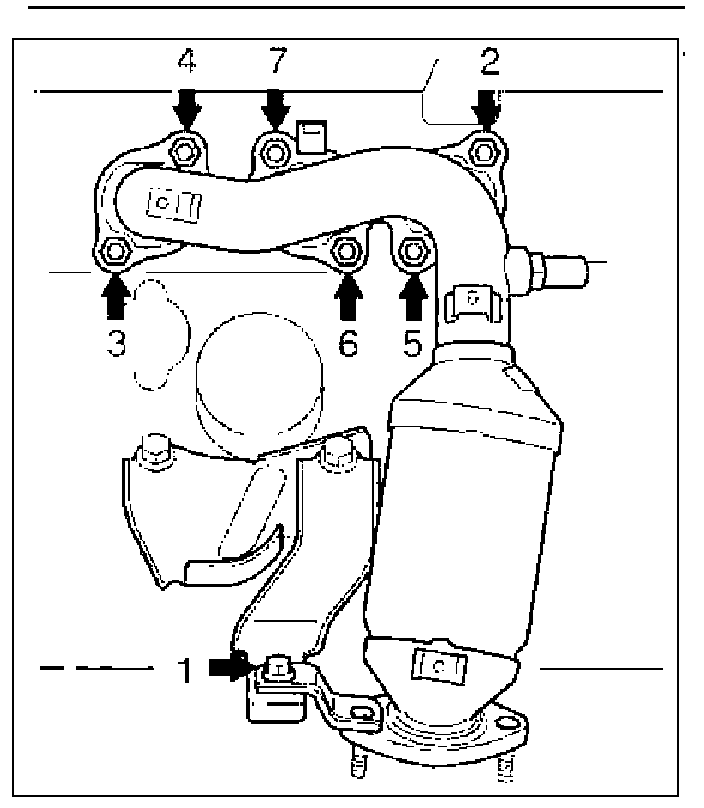 4
7
2
3
6
5
1