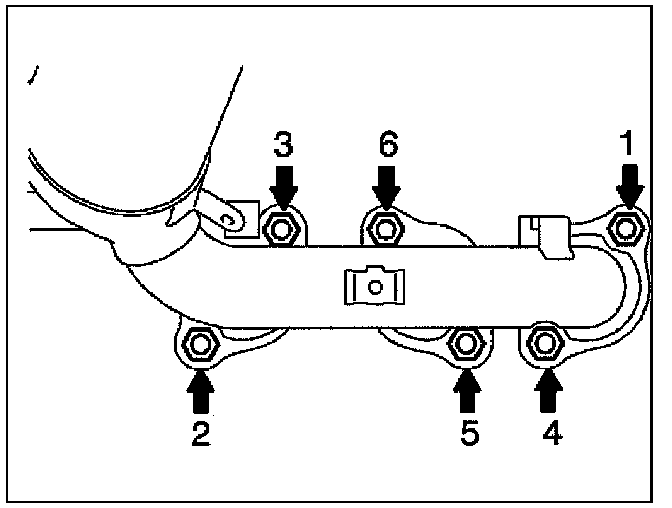 3
6
1
2
5
4