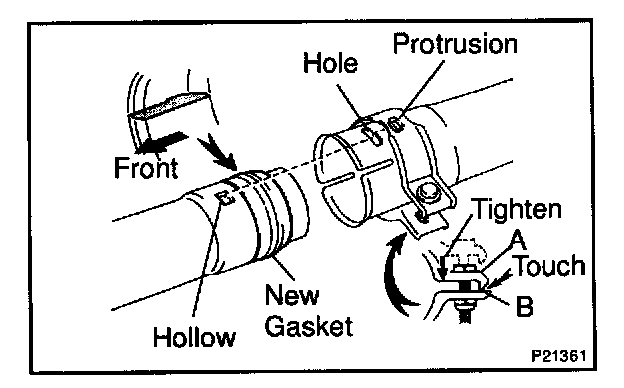 Protrusion
Hole
Front
Tighten
A
Touch
B
New Gasket
Hollow
P21361