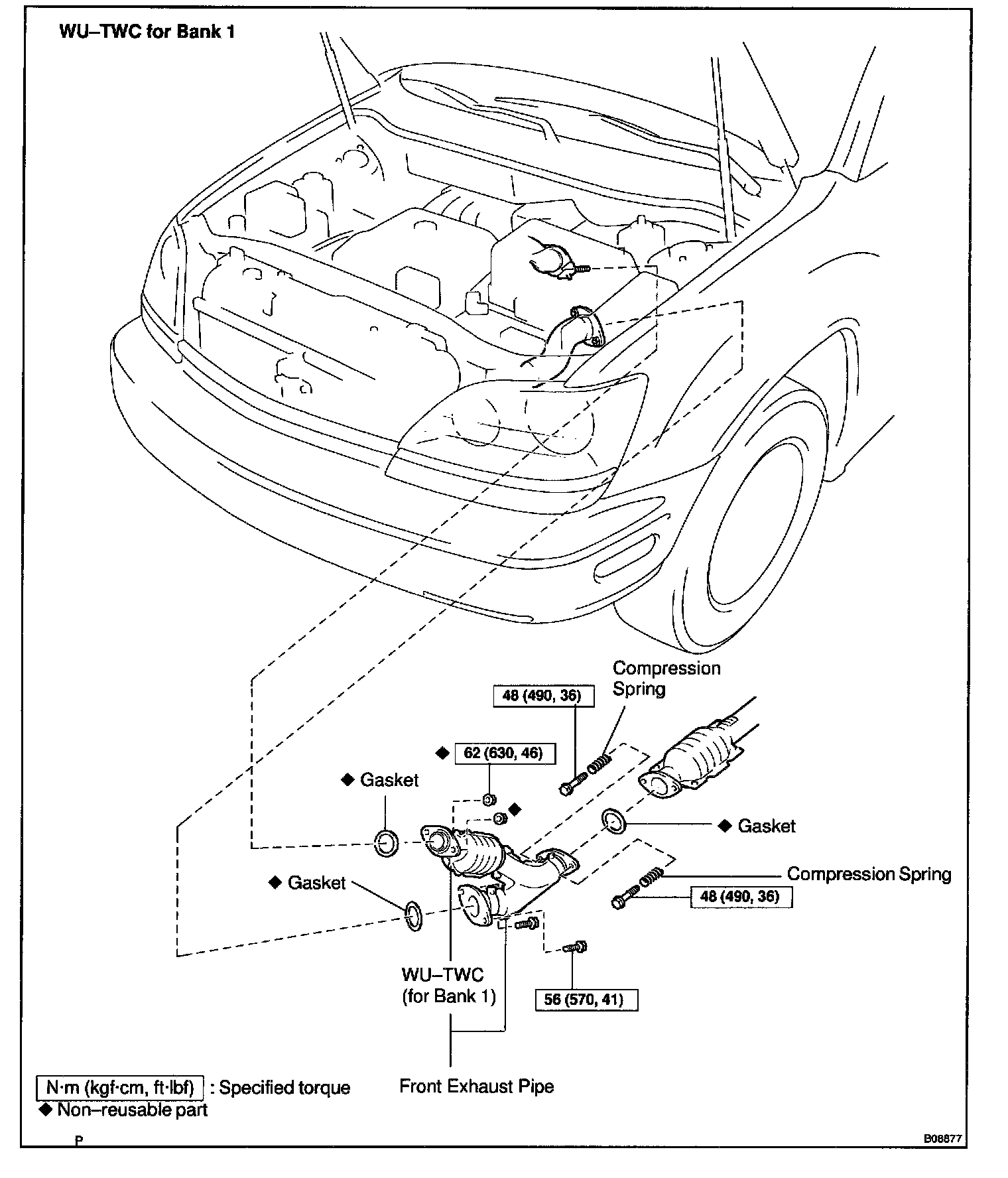 WU–TWC for Bank 1

Compression Spring

48 (490, 36)

◆ 62 (630, 46)

◆ Gasket

◆

◆ Gasket

Compression Spring

◆ Gasket

48 (490, 36)

WU–TWC (for Bank 1)

56 (570, 41)

Front Exhaust Pipe

N·m (kgf·cm, ft·lbf) : Specified torque
◆ Non–reusable part

P

B08877