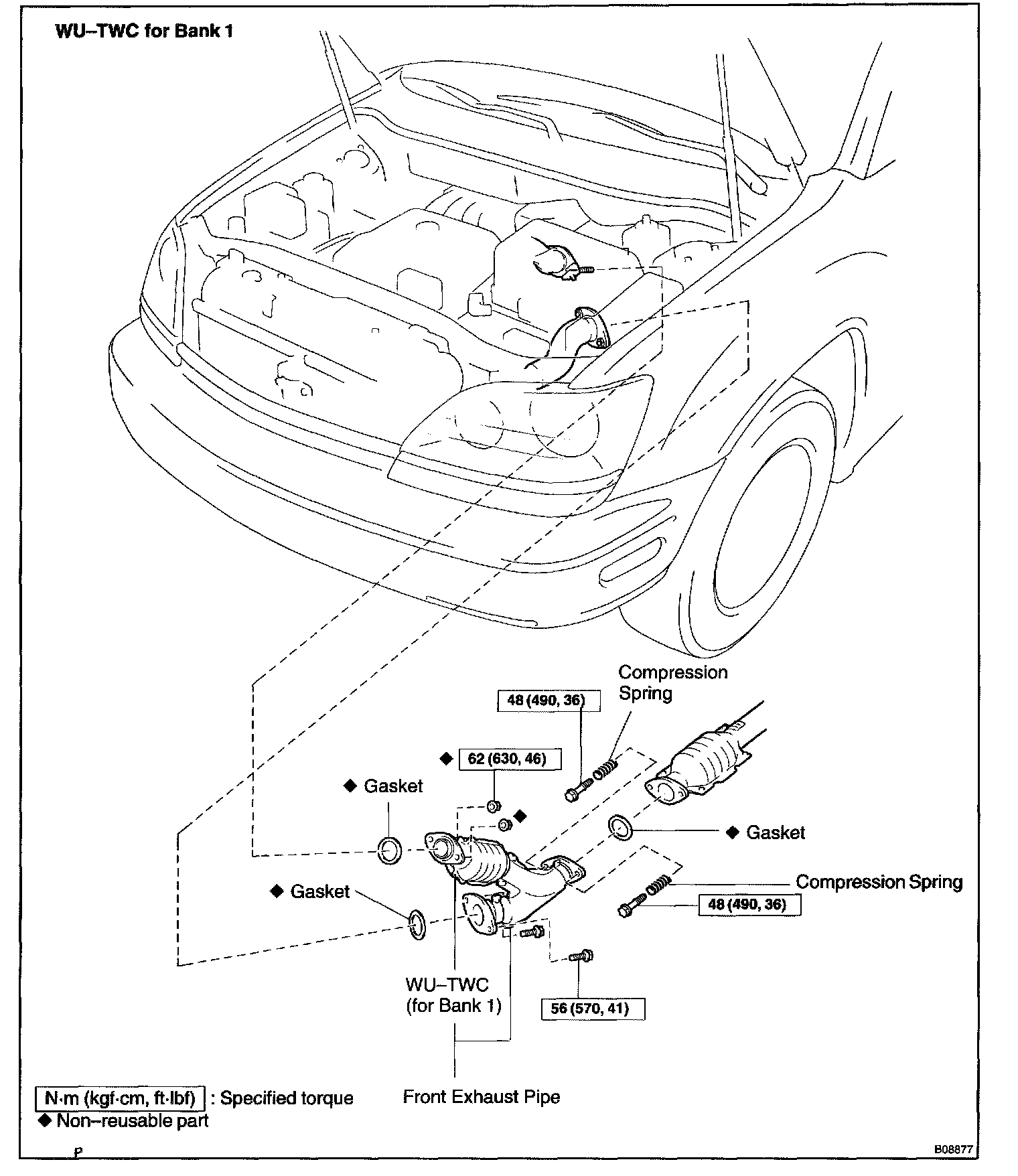 WU–TWC for Bank 1

Compression Spring

48 (490, 36)

◆ 62 (630, 46)

◆ Gasket

◆

◆ Gasket

Compression Spring

◆ Gasket

48 (490, 36)

WU–TWC
(for Bank 1)

56 (570, 41)

N·m (kgf·cm, ft·lbf) : Specified torque
◆ Non–reusable part

Front Exhaust Pipe

P

B08877