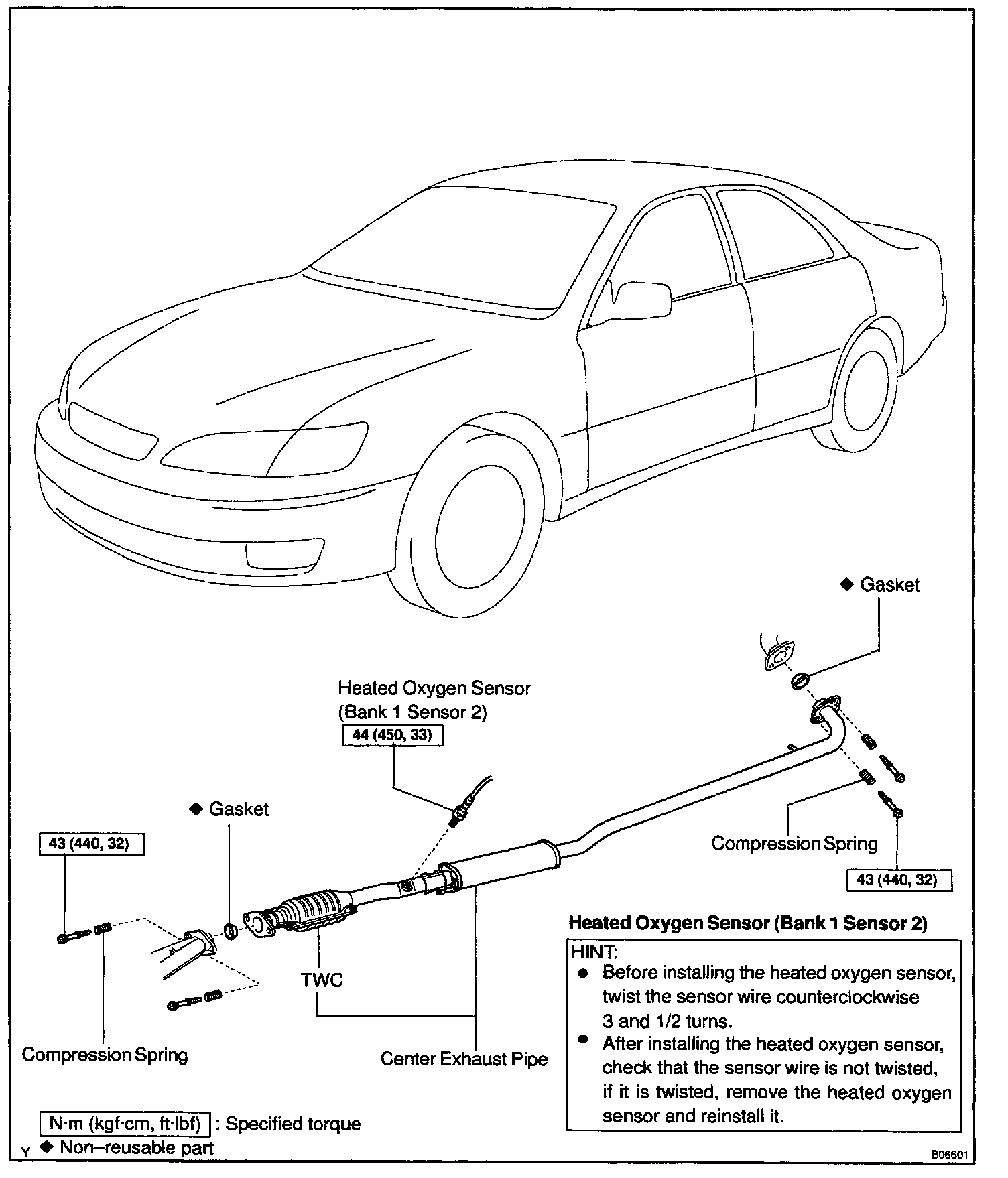 ◆ Gasket

Heated Oxygen Sensor
(Bank 1 Sensor 2)

44 (450, 33)

◆ Gasket

43 (440, 32)

Compression Spring

43 (440, 32)

TWC

Compression Spring

Center Exhaust Pipe

Heated Oxygen Sensor (Bank 1 Sensor 2)

HINT:
● Before installing the heated oxygen sensor, twist the sensor wire counterclockwise 3 and 1/2 turns.
● After installing the heated oxygen sensor, check that the sensor wire is not twisted, if it is twisted, remove the heated oxygen sensor and reinstall it.

N·m (kgf·cm, ft·lbf) : Specified torque
Y ◆ Non–reusable part

B06601