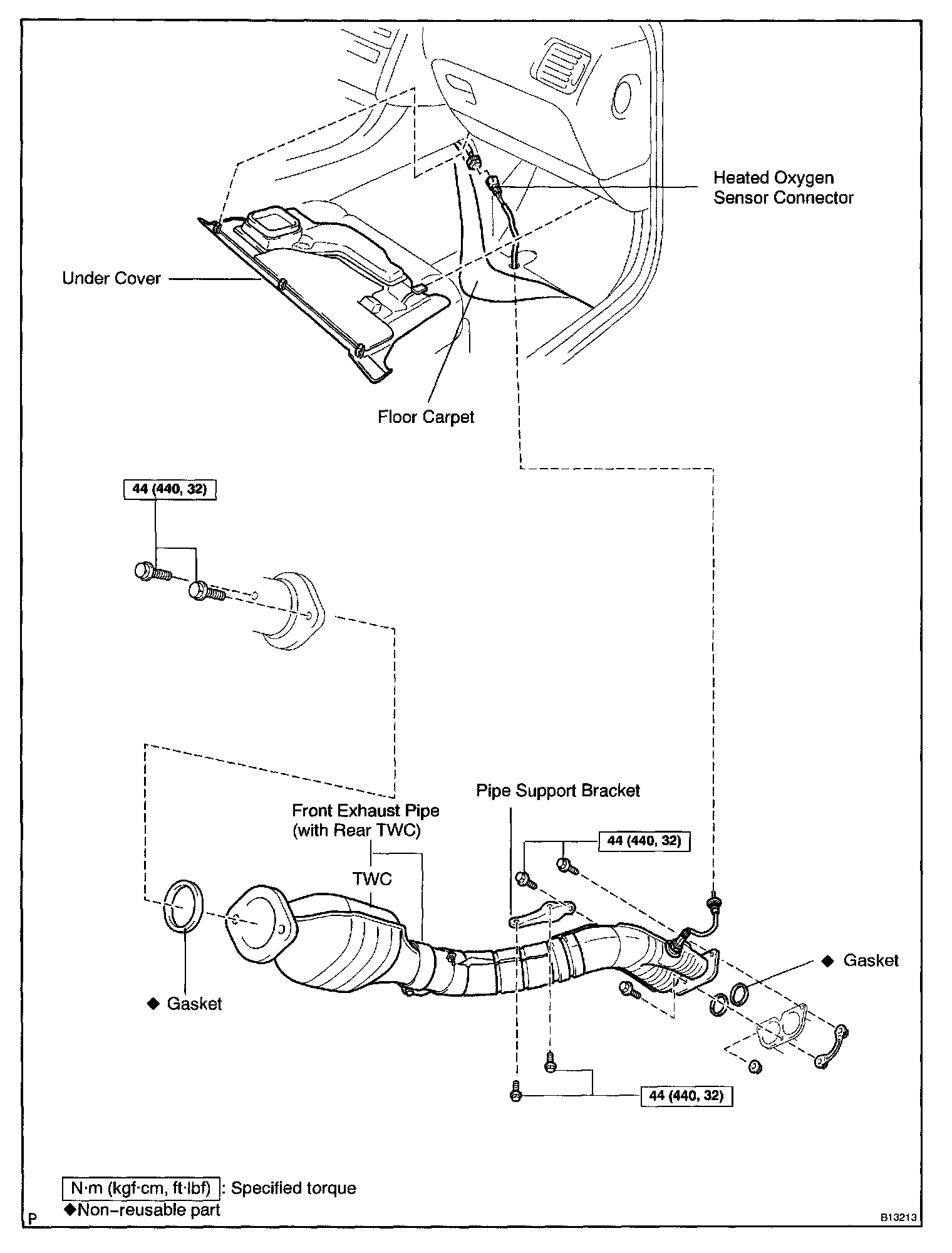 Heated Oxygen Sensor Connector

Under Cover

Floor Carpet

44 (440, 32)

Pipe Support Bracket

Front Exhaust Pipe (with Rear TWC)

44 (440, 32)

TWC

◆ Gasket

◆ Gasket

44 (440, 32)

N·m (kgf·cm, ft·lbf) : Specified torque
◆Non-reusable part

P

B13213