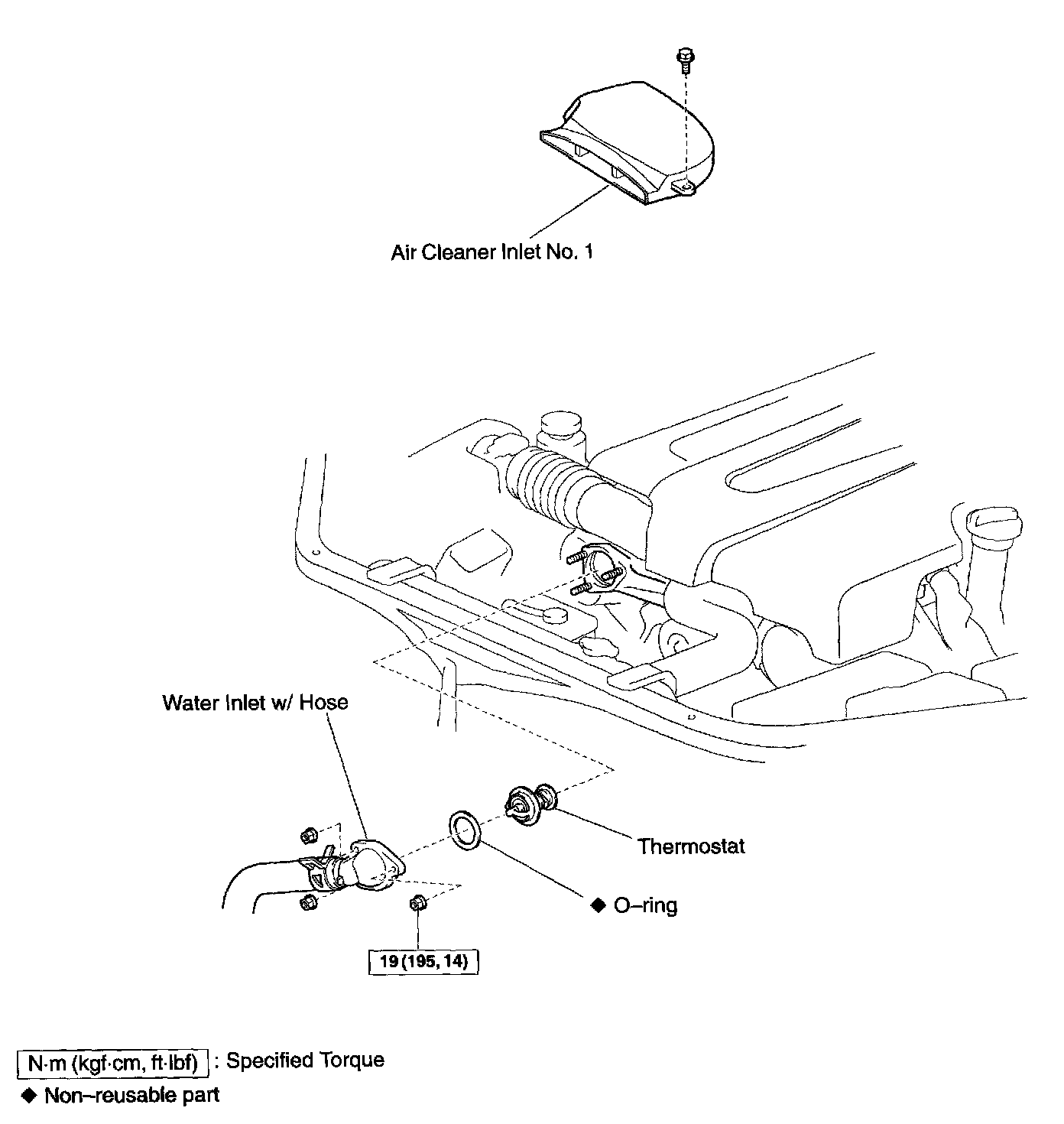 Air Cleaner Inlet No. 1

Water Inlet w/ Hose

Thermostat

◆ O–ring

19 (195, 14)

N·m (kgf·cm, ft·lbf) : Specified Torque
◆ Non–reusable part