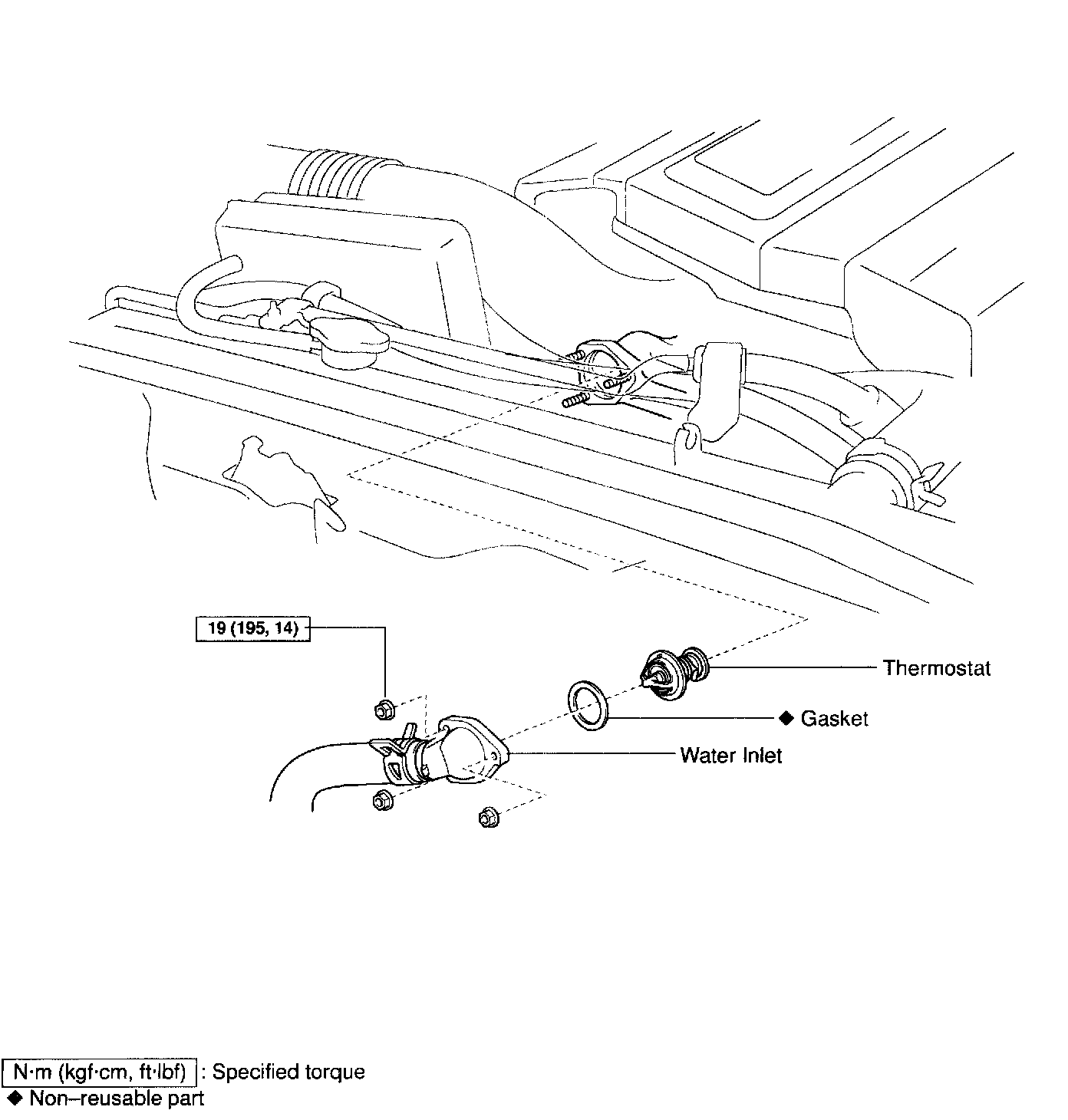 19 (195, 14)

Thermostat

◆ Gasket

Water Inlet

N·m (kgf·cm, ft·lbf) : Specified torque

◆ Non–reusable part