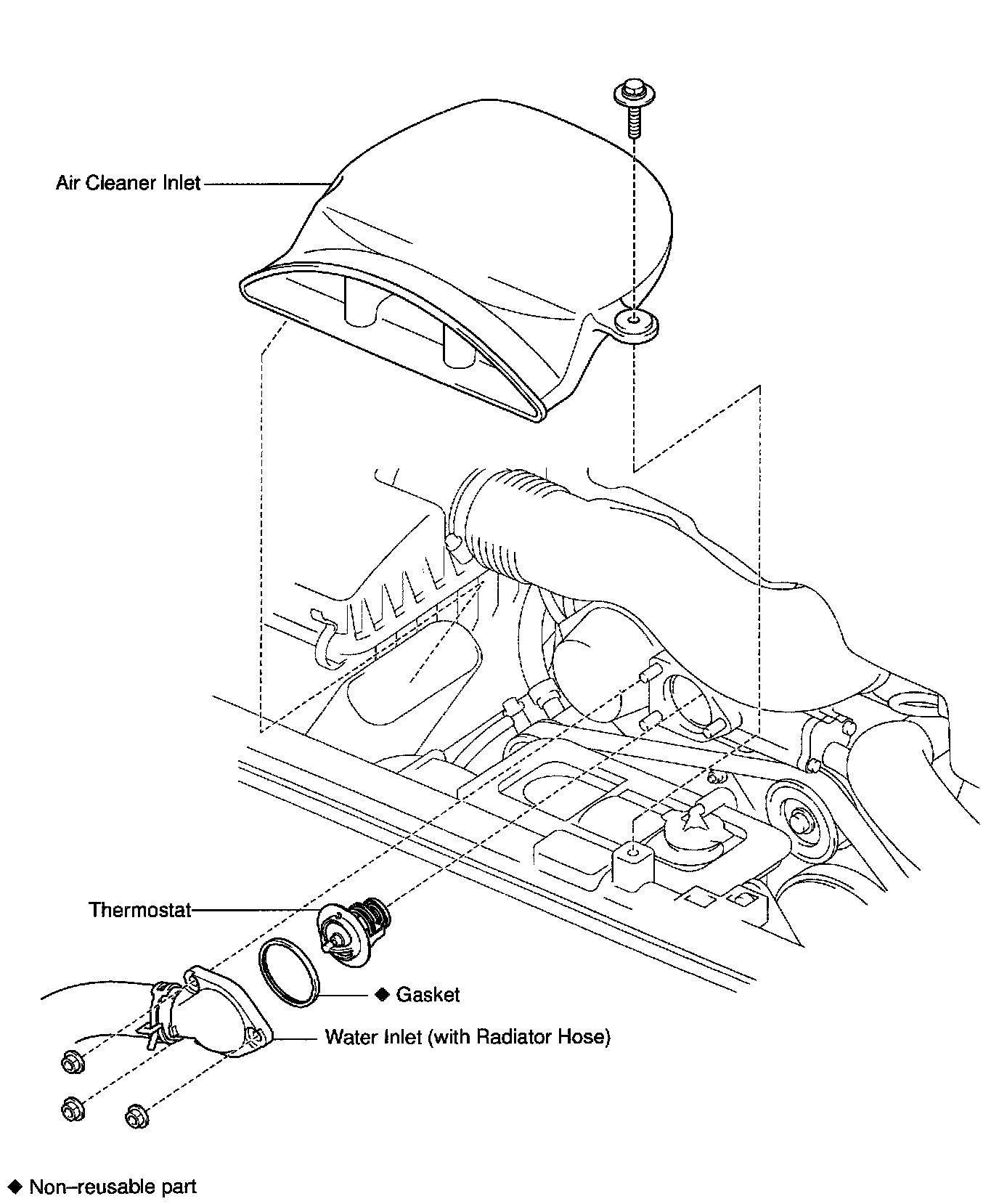 Air Cleaner Inlet

Thermostat

◆ Gasket

Water Inlet (with Radiator Hose)

◆ Non–reusable part