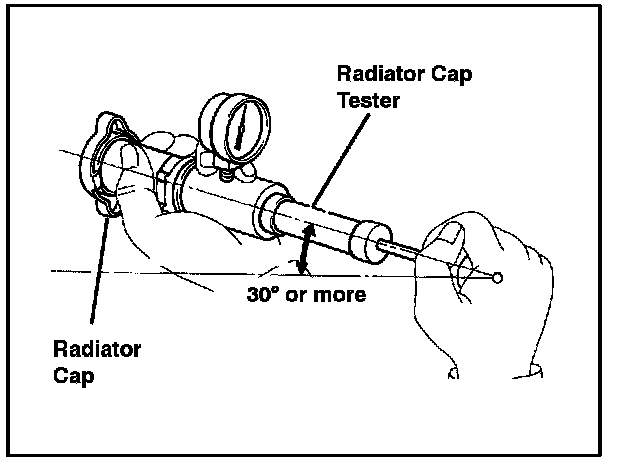 Radiator Cap Tester

30° or more

Radiator Cap