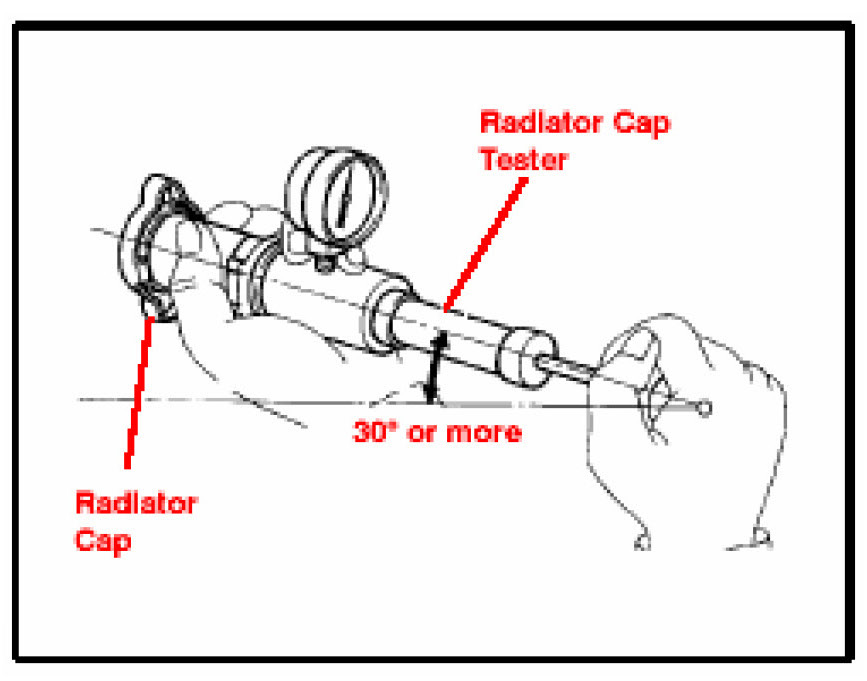 Radiator Cap Tester

30° or more

Radiator Cap