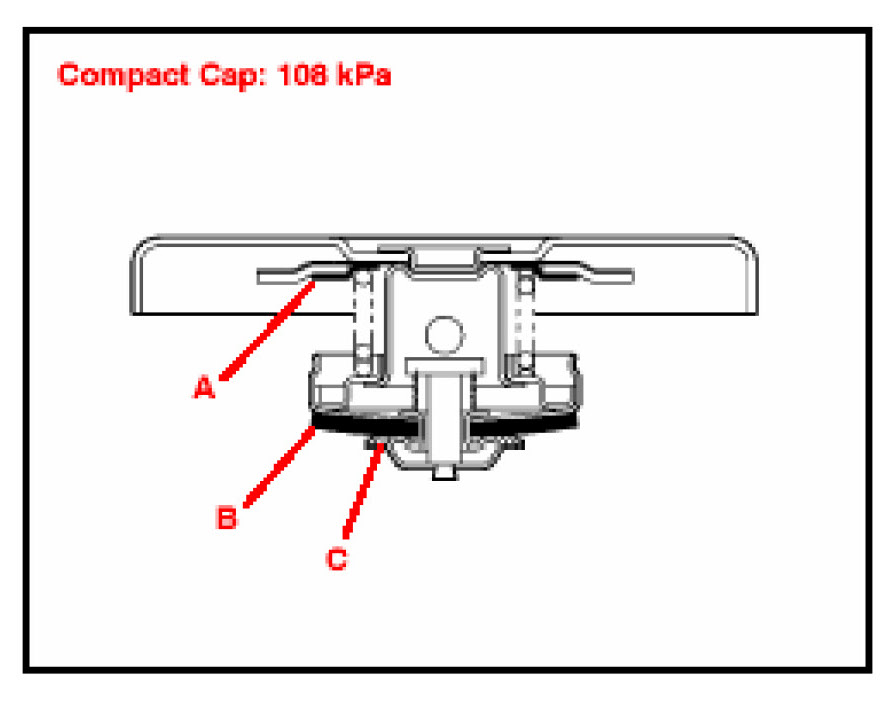 Compact Cap: 108 kPa

A

B

C