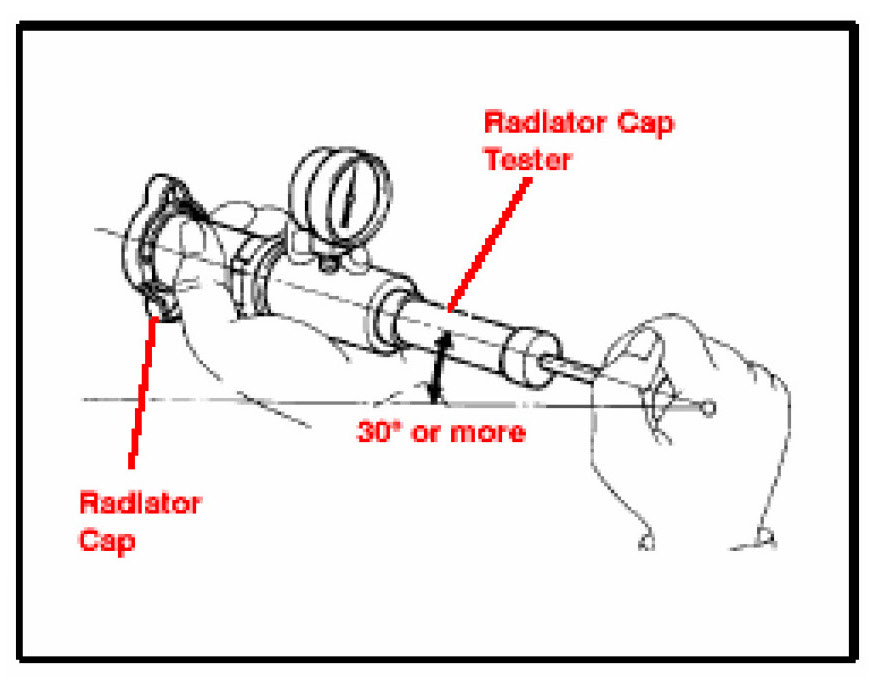 Radiator Cap Tester

30° or more

Radiator Cap