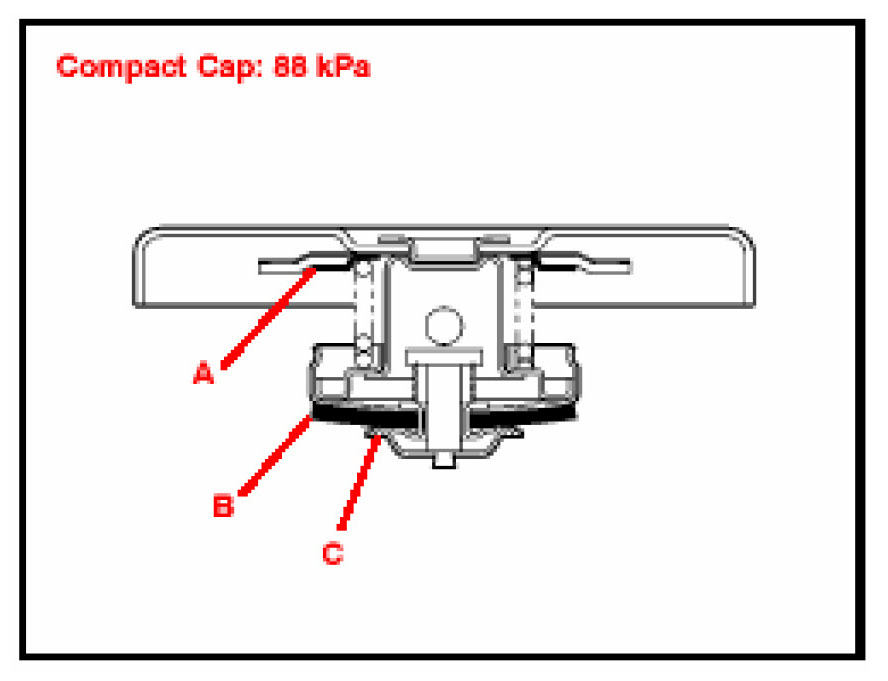 Compact Cap: 88 kPa

A

B

C