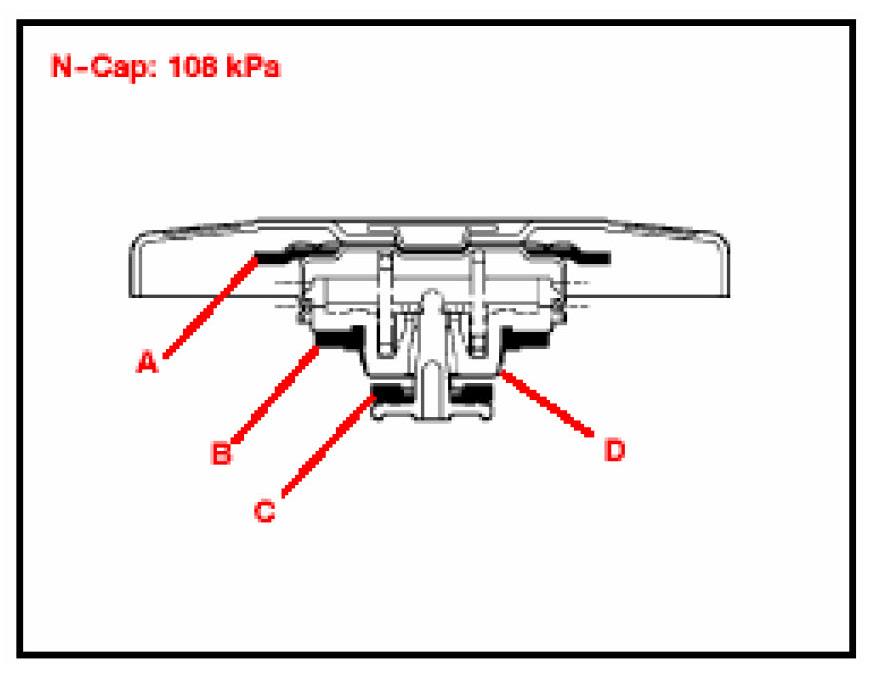 N-Cap: 108 kPa

A

B

C

D