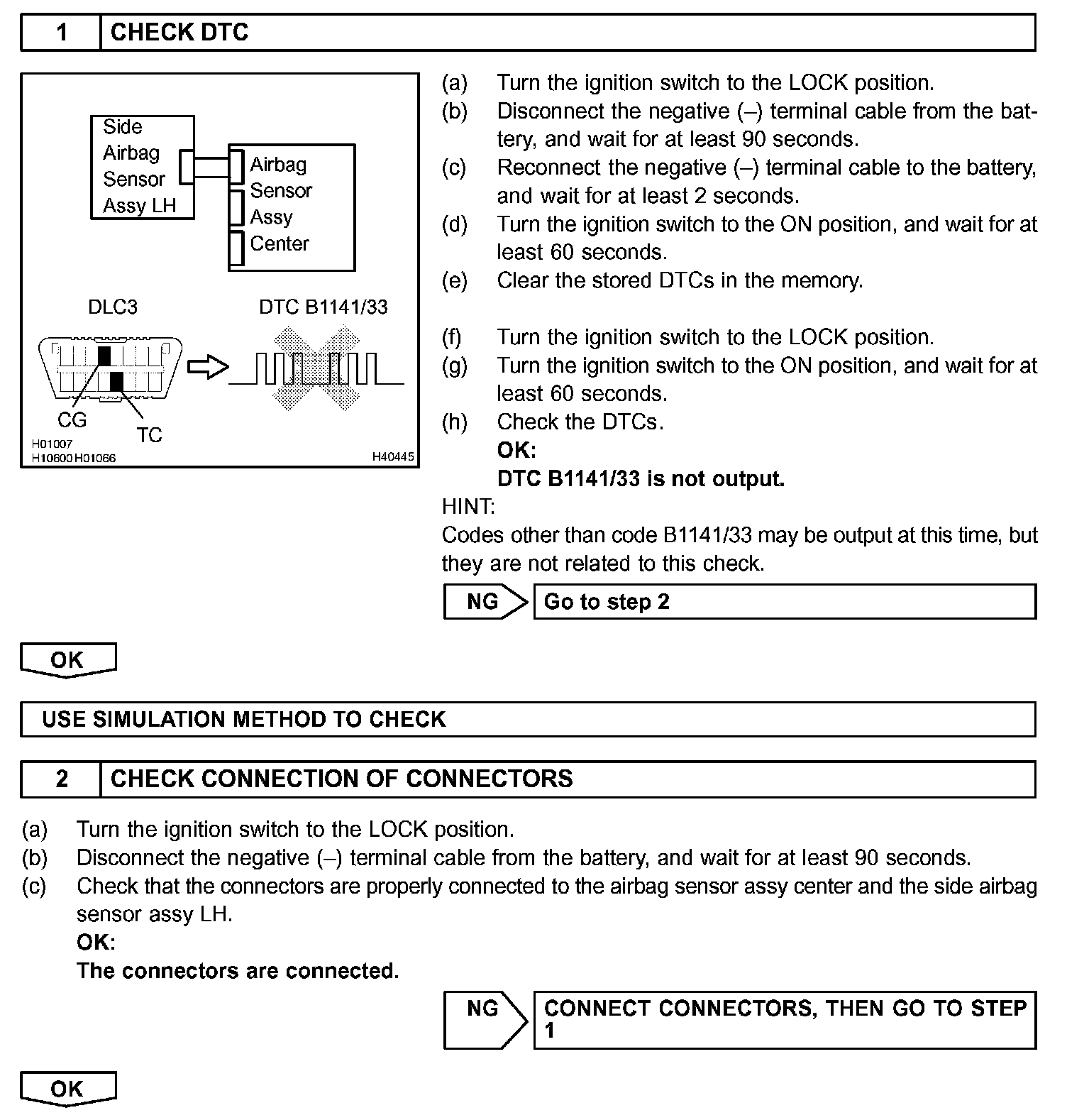 1 CHECK DTC

Side Airbag Sensor Assy LH

Airbag Sensor Assy Center

DLC3

DTC B1141/33

CG

TC

H01007
H10600 H01066

H40445

(a) Turn the ignition switch to the LOCK position.
(b) Disconnect the negative (–) terminal cable from the battery, and wait for at least 90 seconds.
(c) Reconnect the negative (–) terminal cable to the battery, and wait for at least 2 seconds.
(d) Turn the ignition switch to the ON position, and wait for at least 60 seconds.
(e) Clear the stored DTCs in the memory.

(f) Turn the ignition switch to the LOCK position.
(g) Turn the ignition switch to the ON position, and wait for at least 60 seconds.
(h) Check the DTCs.
OK:
DTC B1141/33 is not output.

HINT:
Codes other than code B1141/33 may be output at this time, but they are not related to this check.

NG Go to step 2

OK

USE SIMULATION METHOD TO CHECK

2 CHECK CONNECTION OF CONNECTORS

(a) Turn the ignition switch to the LOCK position.
(b) Disconnect the negative (–) terminal cable from the battery, and wait for at least 90 seconds.
(c) Check that the connectors are properly connected to the airbag sensor assy center and the side airbag sensor assy LH.
OK:
The connectors are connected.

NG CONNECT CONNECTORS, THEN GO TO STEP 1

OK