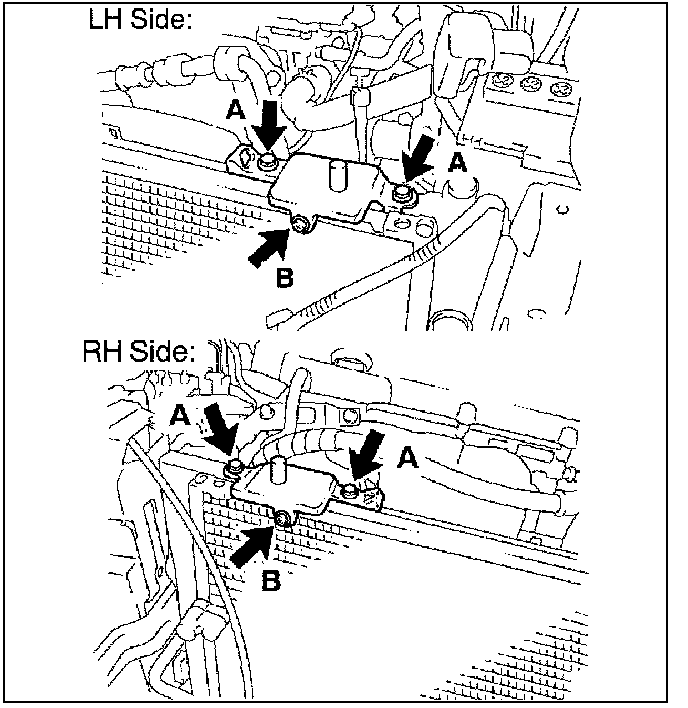 LH Side:

A

A

B

RH Side:

A

A

B