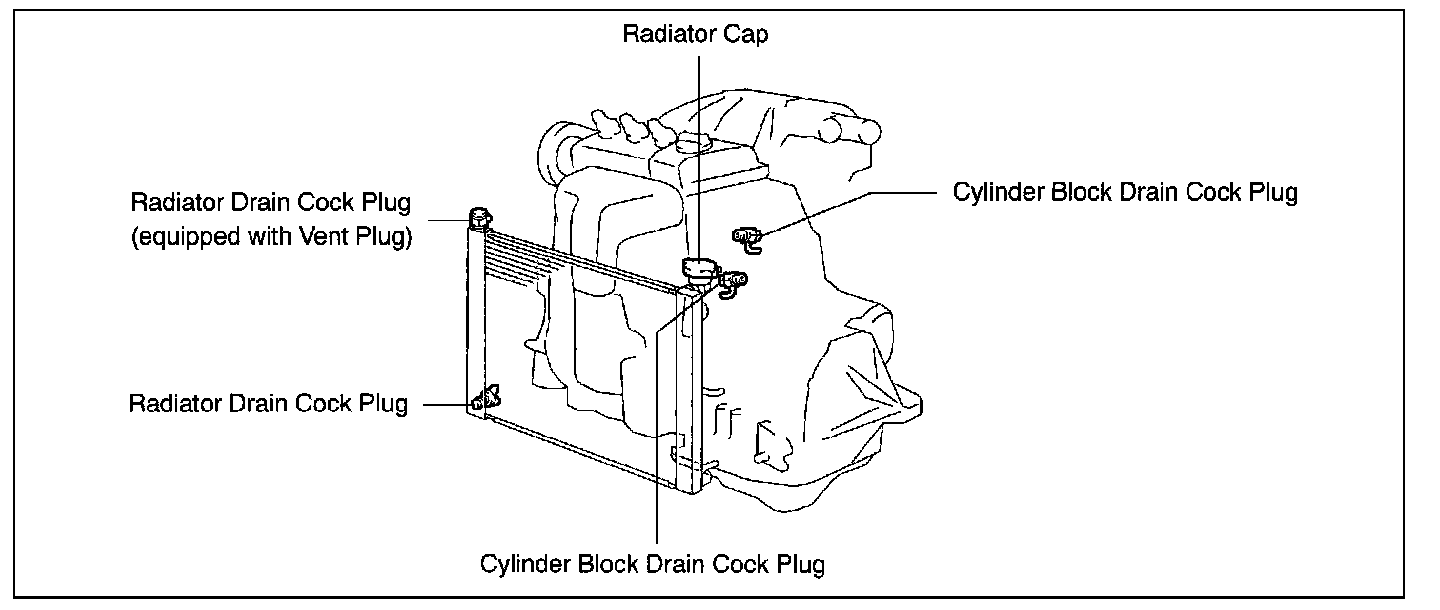 Radiator Cap

Radiator Drain Cock Plug (equipped with Vent Plug)

Cylinder Block Drain Cock Plug

Radiator Drain Cock Plug

Cylinder Block Drain Cock Plug