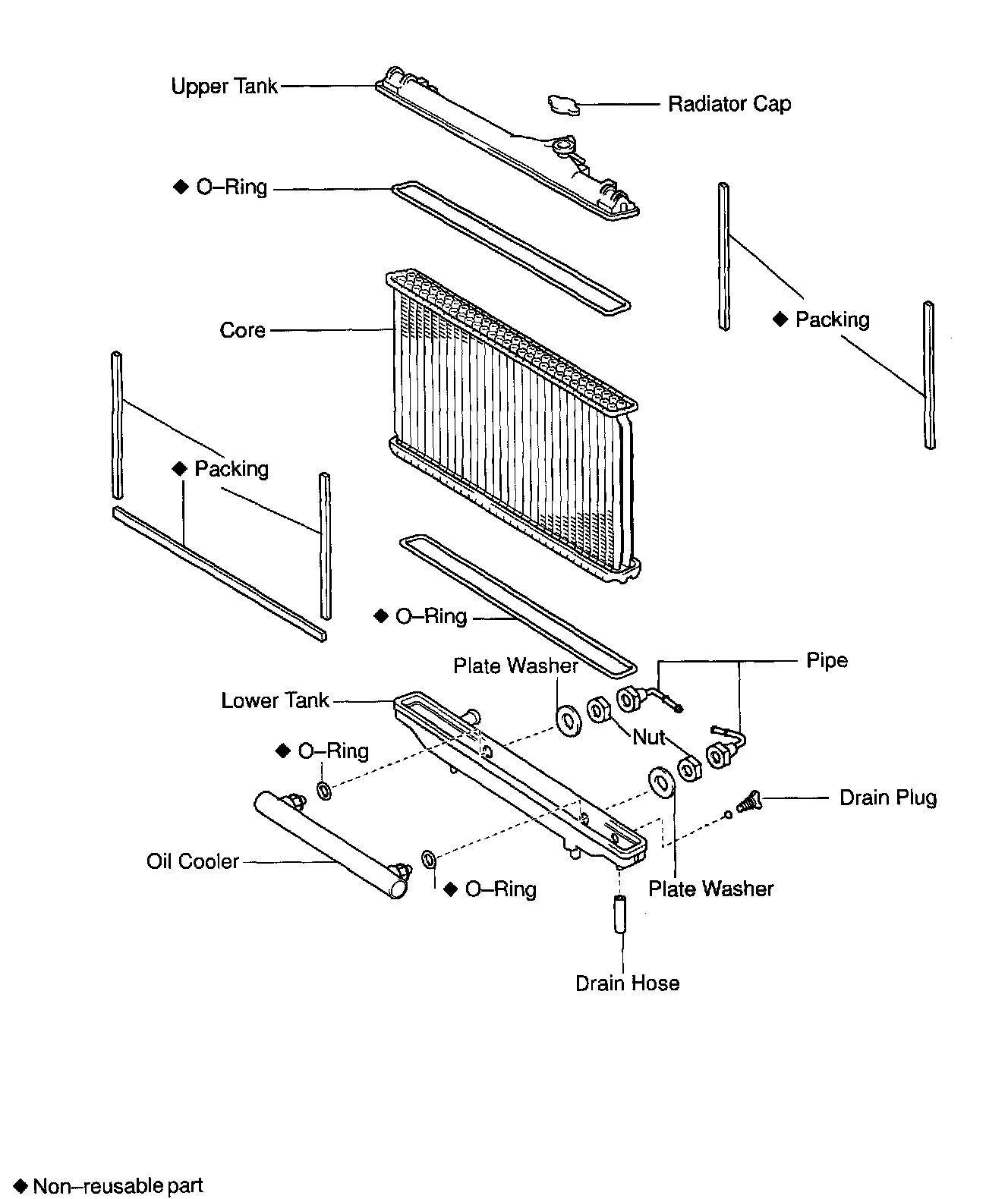 Upper Tank

Radiator Cap

◆ O–Ring

◆ Packing

Core

◆ Packing

◆ O–Ring

Plate Washer

Pipe

Lower Tank

Nut

◆ O–Ring

Drain Plug

Oil Cooler

◆ O–Ring

Plate Washer

Drain Hose

◆ Non–reusable part