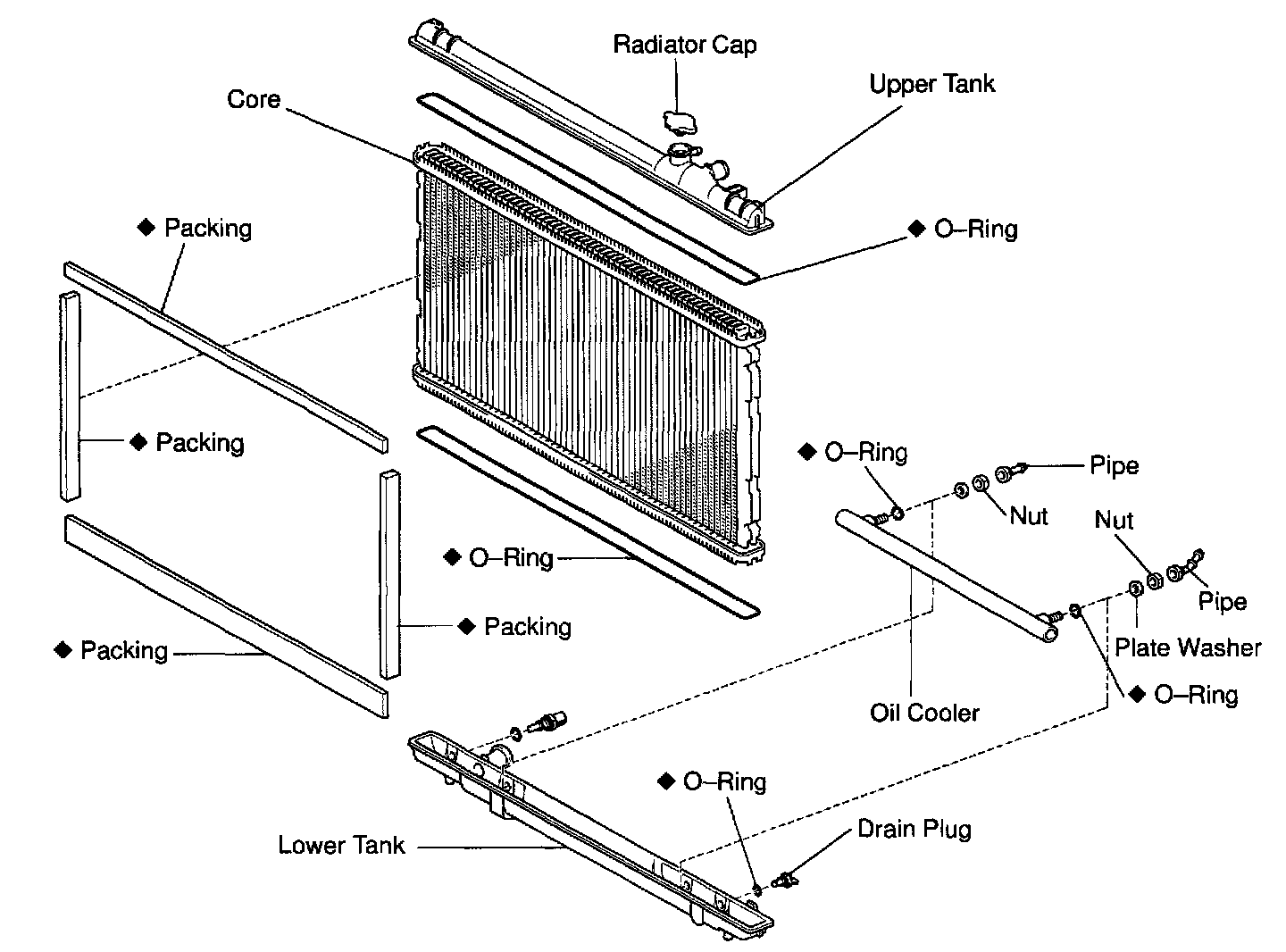 Radiator Cap
Core
Upper Tank
◆ Packing
◆ O–Ring
◆ Packing
◆ O–Ring
Pipe
Nut
Nut
◆ O–Ring
Pipe
◆ Packing
Plate Washer
◆ Packing
◆ O–Ring
Oil Cooler
◆ O–Ring
Drain Plug
Lower Tank