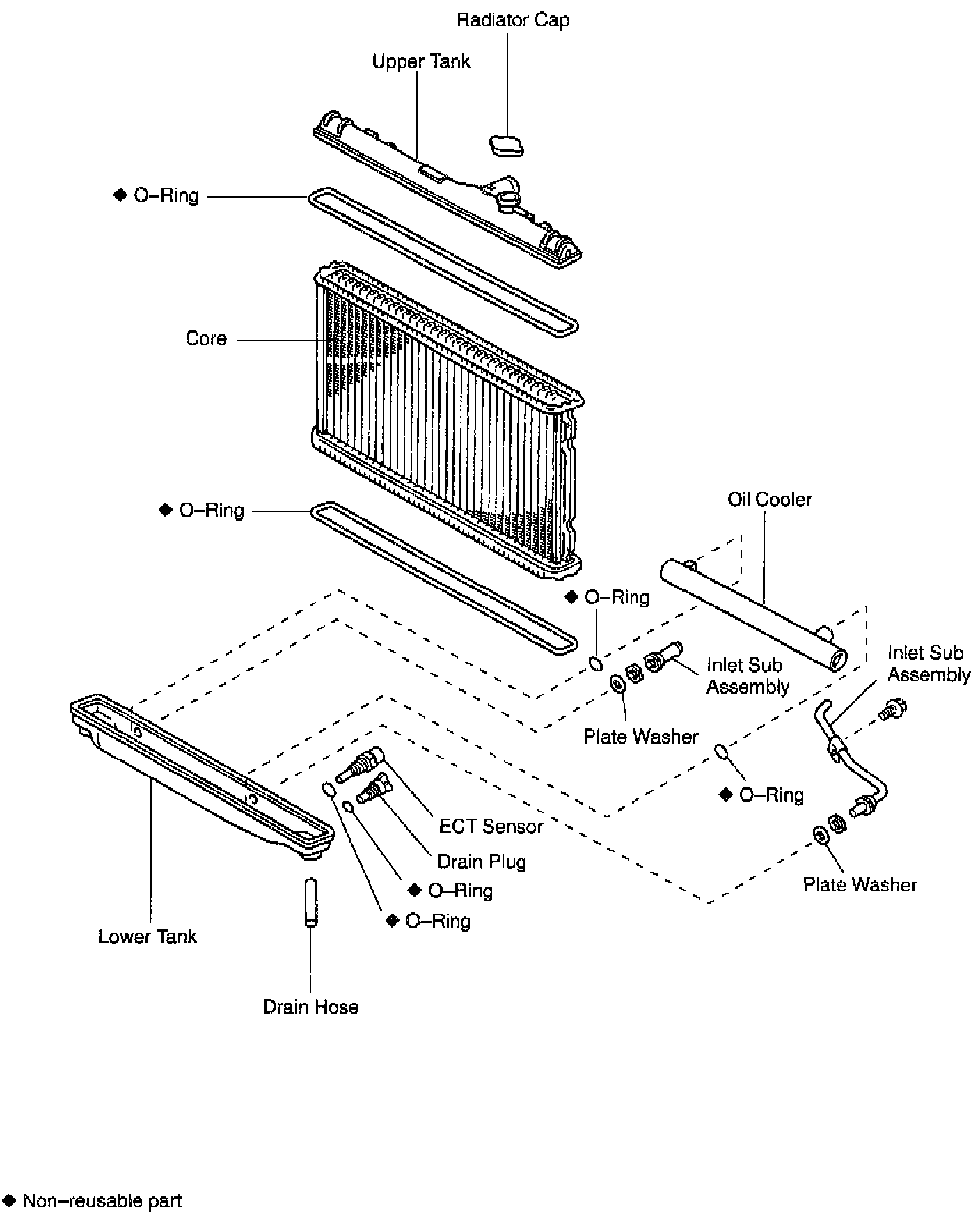 Radiator Cap

Upper Tank

◆ O–Ring

Core

◆ O–Ring

Oil Cooler

◆ O–Ring

Inlet Sub Assembly

Inlet Sub Assembly

Plate Washer

◆ O–Ring

ECT Sensor

Drain Plug

◆ O–Ring

◆ O–Ring

Plate Washer

Lower Tank

Drain Hose

◆ Non–reusable part