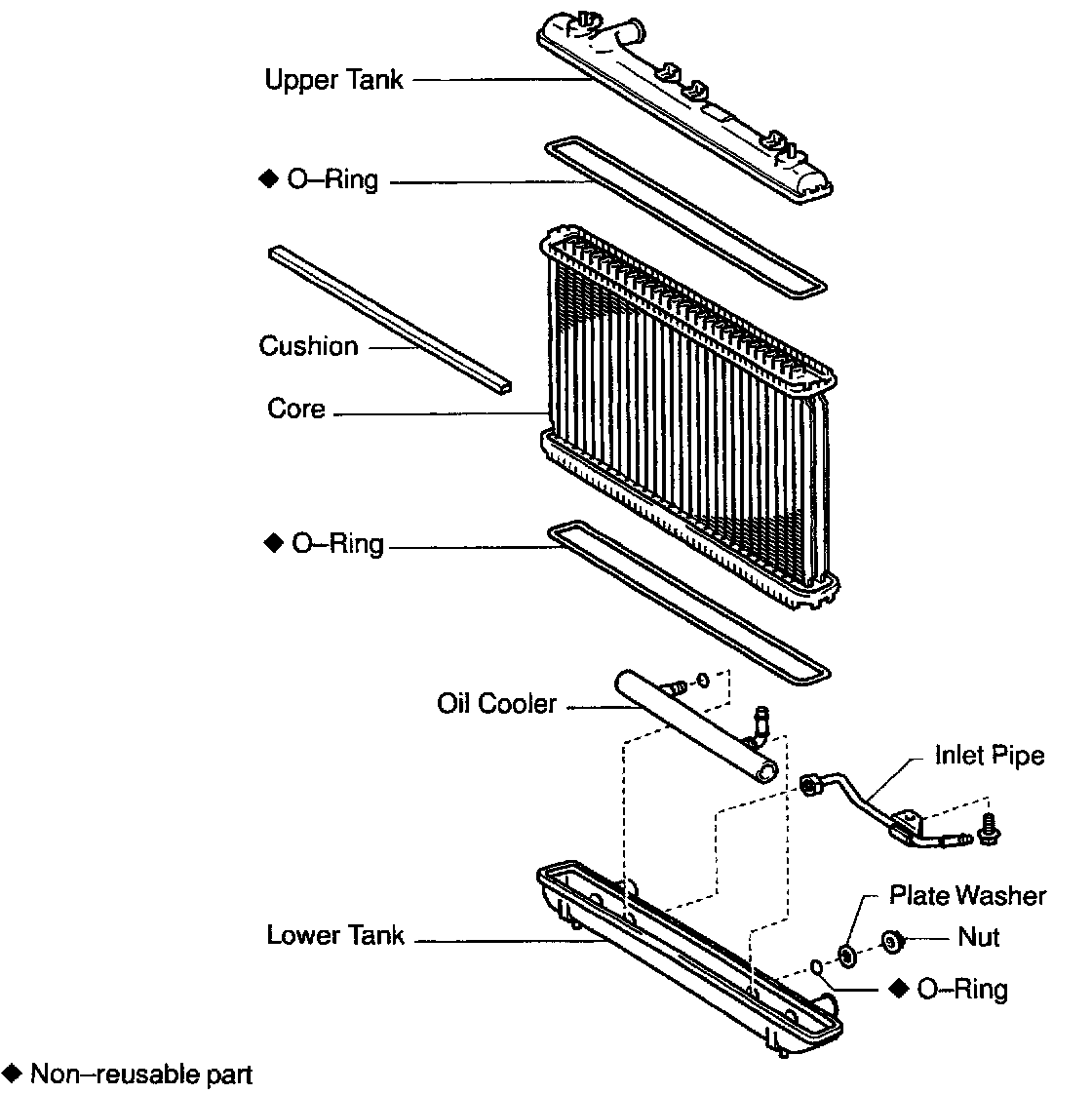 Upper Tank

◆ O–Ring

Cushion

Core

◆ O–Ring

Oil Cooler

Inlet Pipe

Plate Washer

Lower Tank

Nut

◆ O–Ring

◆ Non–reusable part