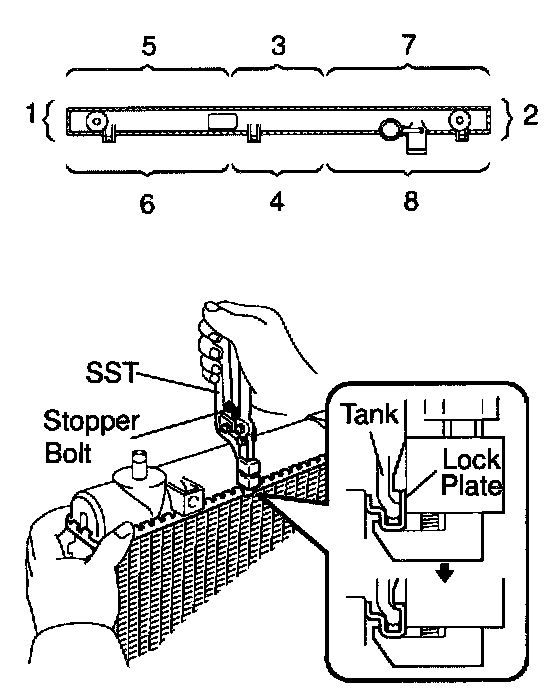 5
3
7
1
2
6
4
8

SST
Stopper Bolt
Tank
Lock Plate