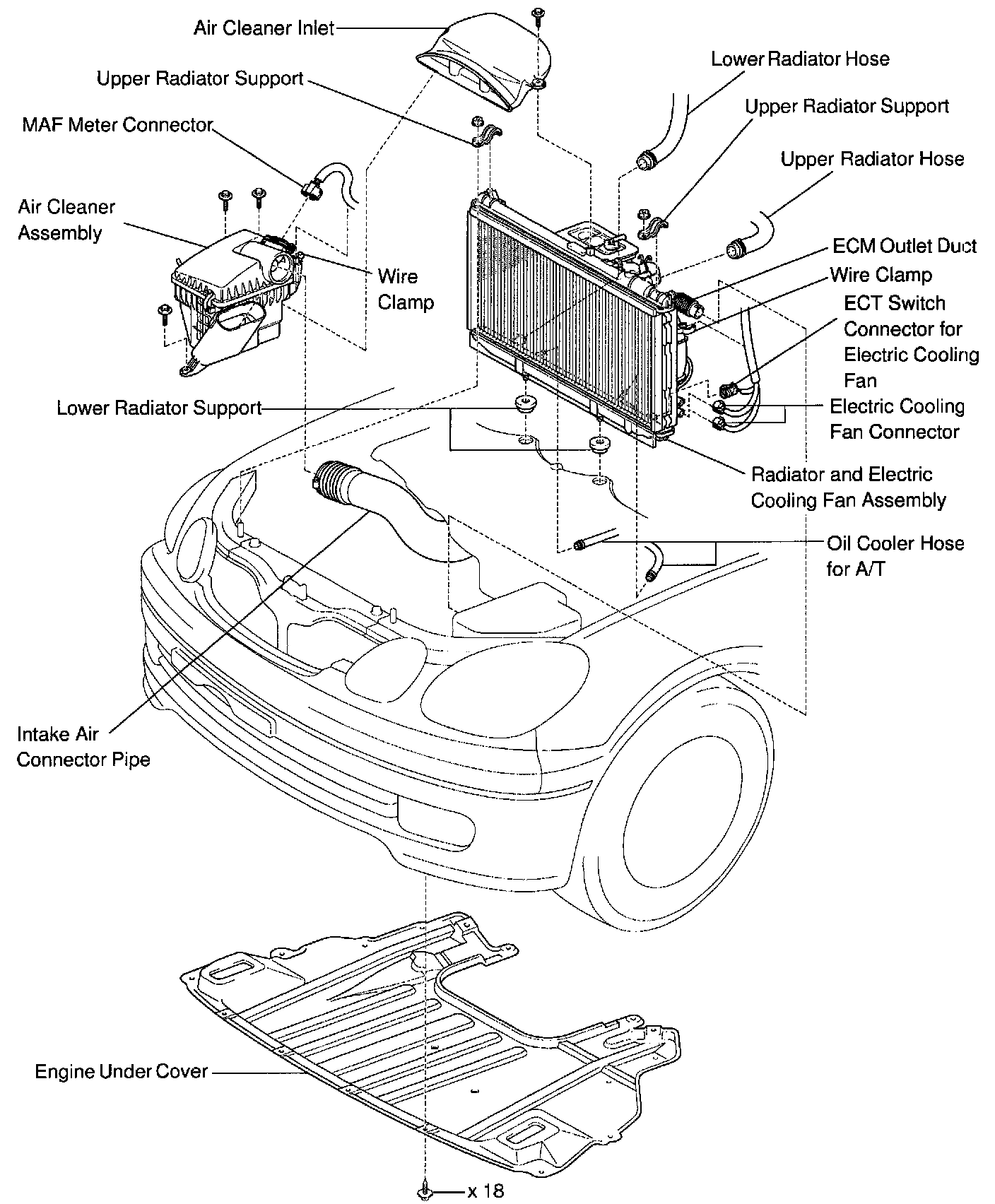 Air Cleaner Inlet

Upper Radiator Support

MAF Meter Connector

Air Cleaner Assembly

Wire Clamp

Lower Radiator Hose

Upper Radiator Support

Upper Radiator Hose

ECM Outlet Duct

Wire Clamp

ECT Switch Connector for Electric Cooling Fan

Electric Cooling Fan Connector

Lower Radiator Support

Radiator and Electric Cooling Fan Assembly

Oil Cooler Hose for A/T

Intake Air Connector Pipe

Engine Under Cover

x 18