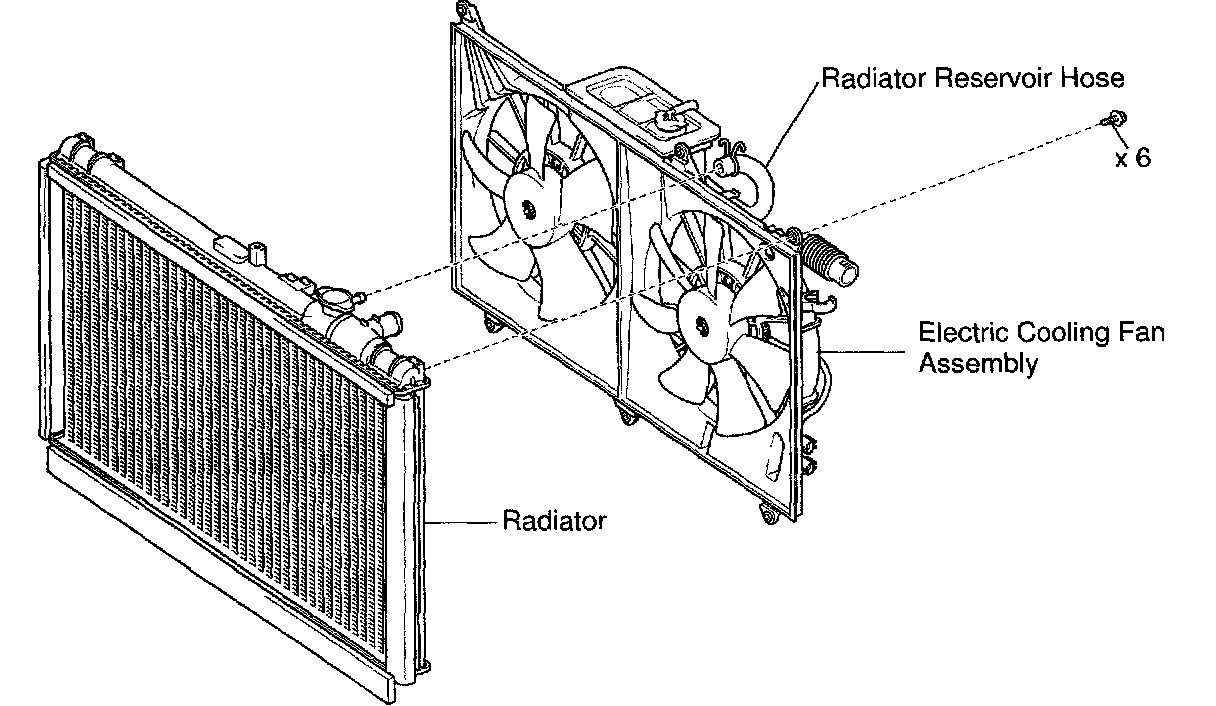 Radiator Reservoir Hose

x 6

Electric Cooling Fan Assembly

Radiator