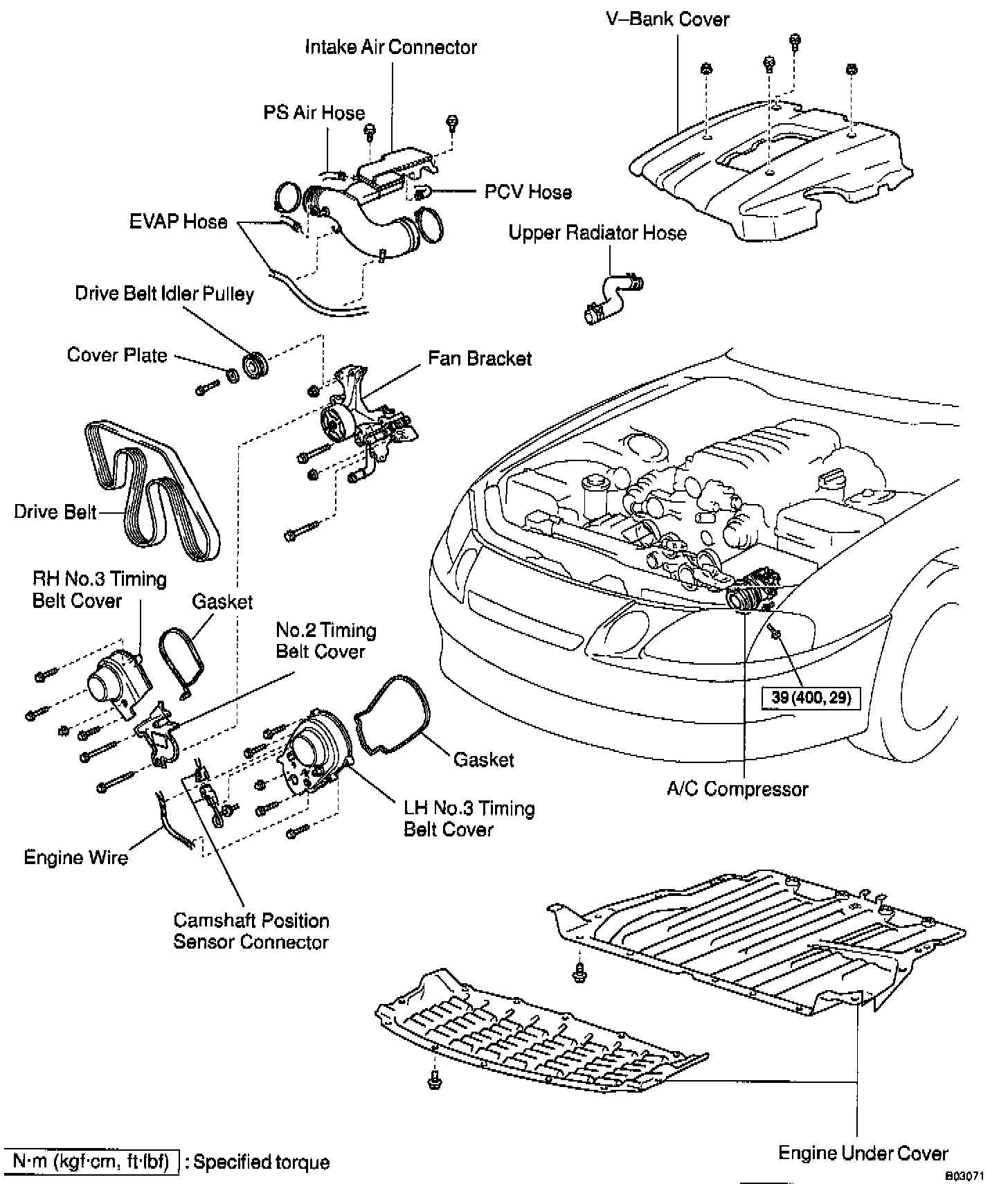 V–Bank Cover

Intake Air Connector

PS Air Hose

PCV Hose

EVAP Hose

Upper Radiator Hose

Drive Belt Idler Pulley

Cover Plate

Fan Bracket

Drive Belt

RH No.3 Timing Belt Cover

Gasket

No.2 Timing Belt Cover

39 (400, 29)

Gasket

A/C Compressor

LH No.3 Timing Belt Cover

Engine Wire

Camshaft Position Sensor Connector

Engine Under Cover

N·m (kgf·cm, ft·lbf) : Specified torque

B03071