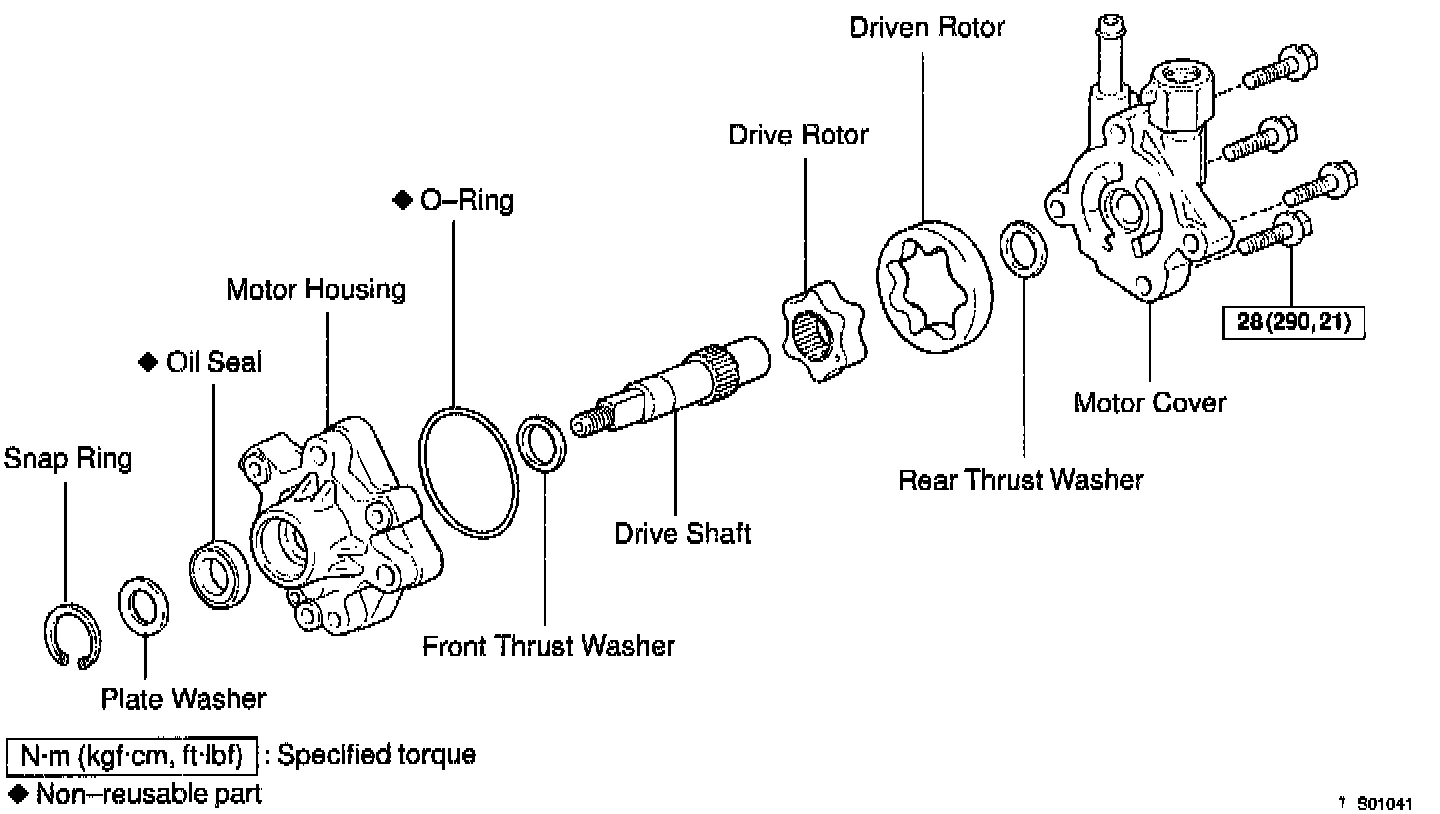 Driven Rotor

Drive Rotor

◆ O–Ring

Motor Housing

◆ Oil Seal

Snap Ring

28 (290, 21)

Motor Cover

Rear Thrust Washer

Drive Shaft

Front Thrust Washer

Plate Washer

N·m (kgf·cm, ft·lbf) : Specified torque
◆ Non–reusable part

S01041