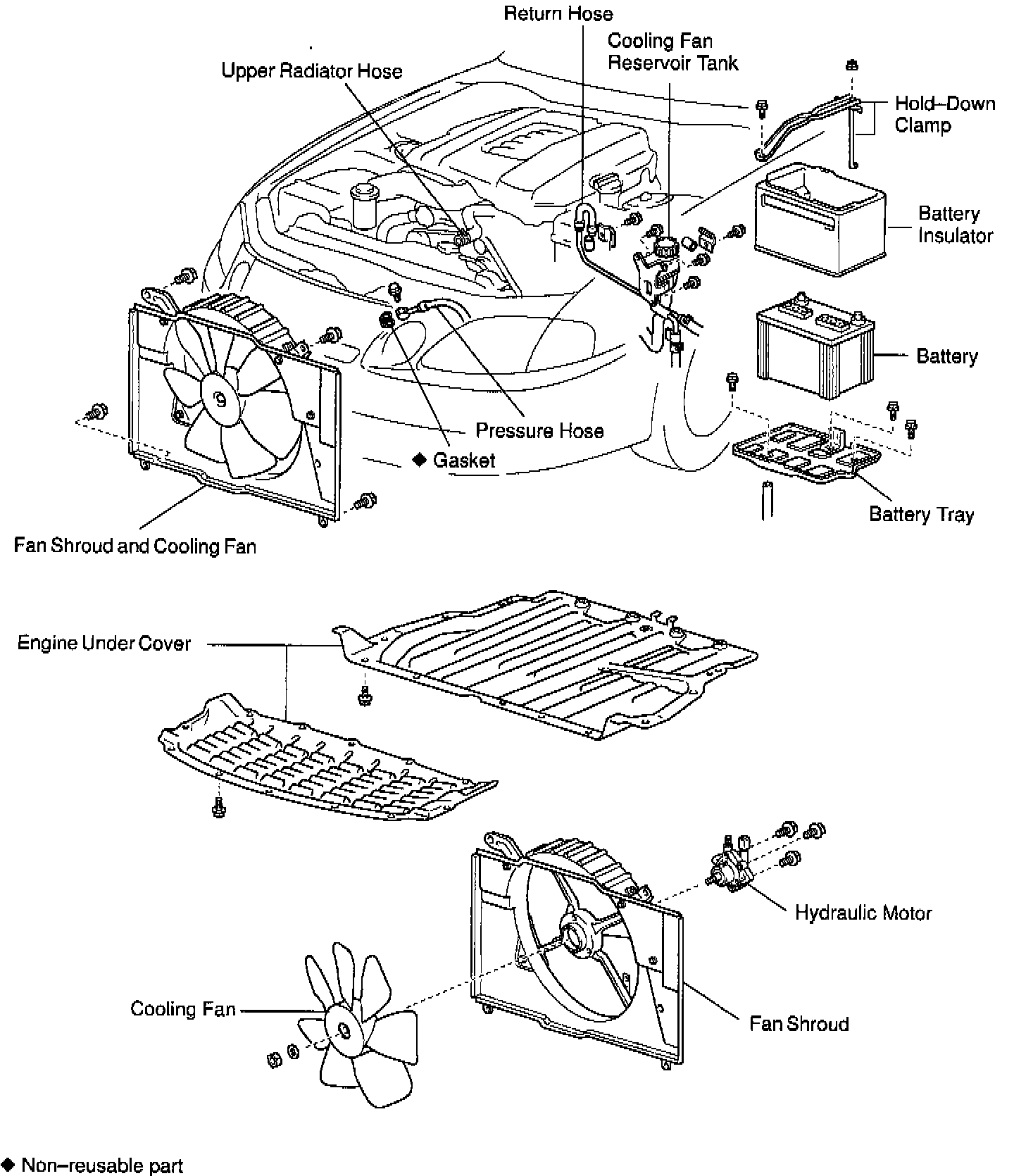 Return Hose
Cooling Fan Reservoir Tank
Upper Radiator Hose
Hold–Down Clamp
Battery Insulator
Battery
Pressure Hose
◆ Gasket
Battery Tray
Fan Shroud and Cooling Fan
Engine Under Cover
Hydraulic Motor
Cooling Fan
Fan Shroud
◆ Non–reusable part