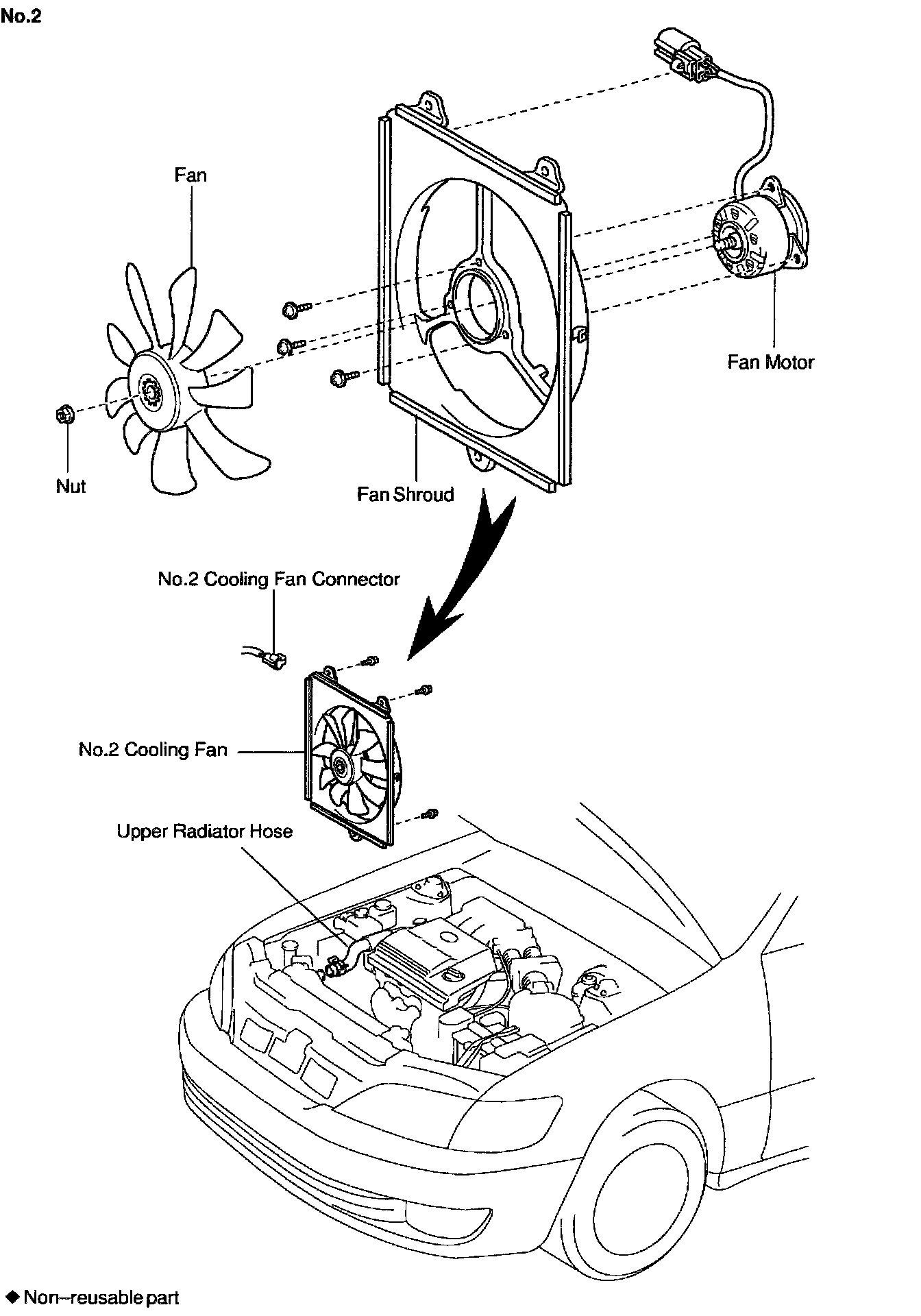 No.2

Fan

Fan Motor

Nut

Fan Shroud

No.2 Cooling Fan Connector

No.2 Cooling Fan

Upper Radiator Hose

◆ Non–reusable part