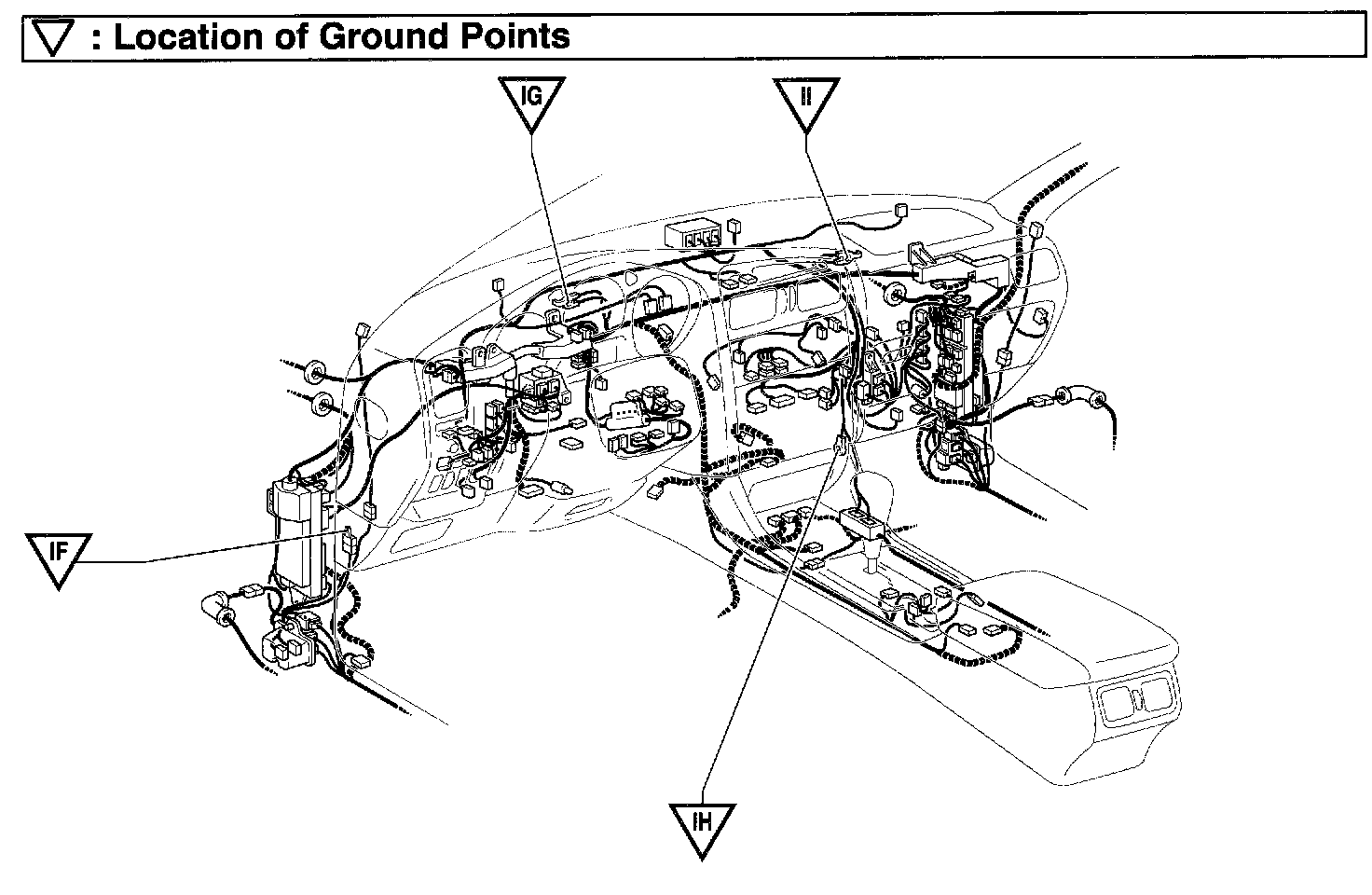 ▽ : Location of Ground Points

IG

II

IF

IH