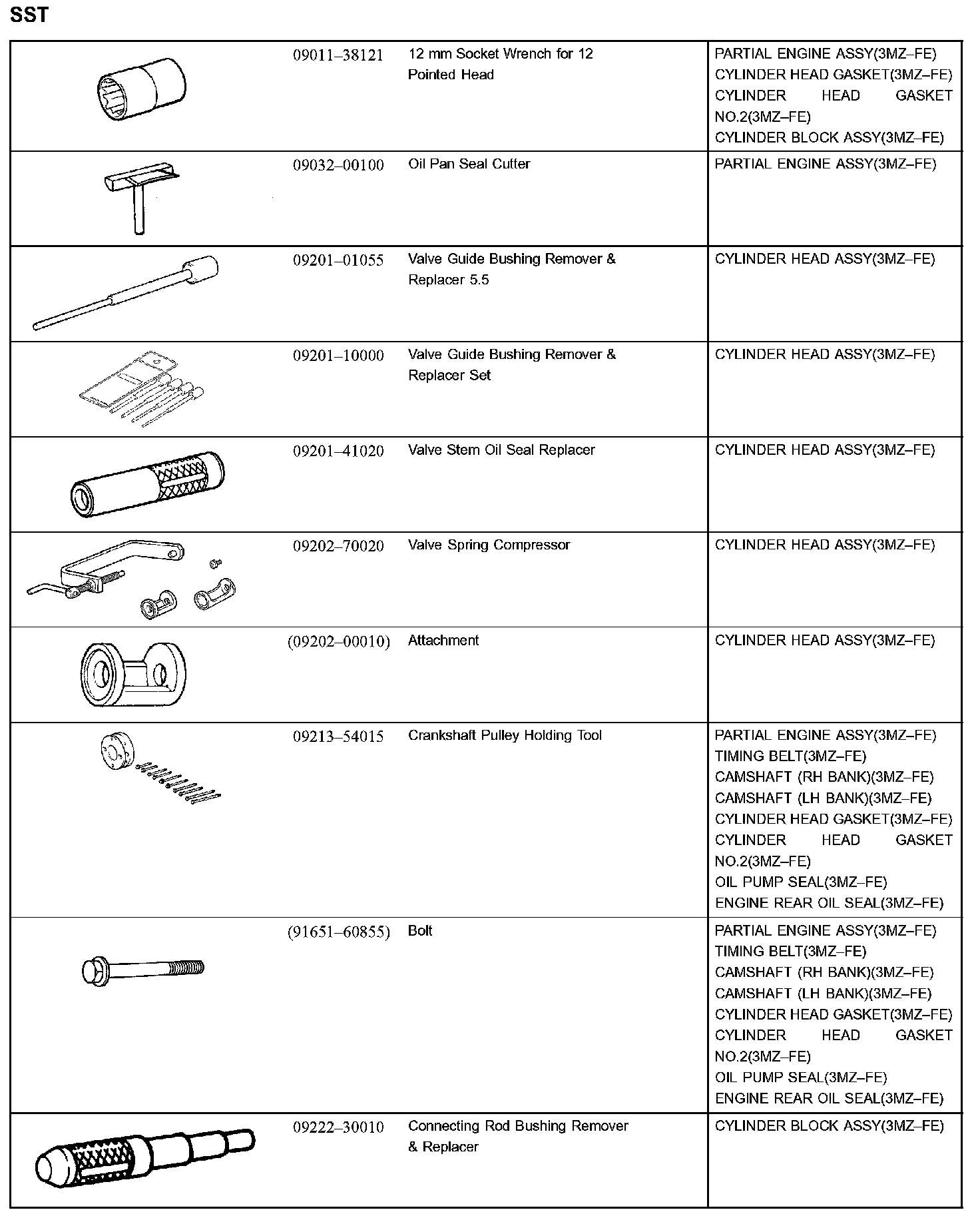 SST

| | | | |
|---|---|---|---|
| | 09011–38121 | 12 mm Socket Wrench for 12 Pointed Head | PARTIAL ENGINE ASSY(3MZ–FE) CYLINDER HEAD GASKET(3MZ–FE) CYLINDER HEAD GASKET NO.2(3MZ–FE) CYLINDER BLOCK ASSY(3MZ–FE) |
| | 09032–00100 | Oil Pan Seal Cutter | PARTIAL ENGINE ASSY(3MZ–FE) |
| | 09201–01055 | Valve Guide Bushing Remover & Replacer 5.5 | CYLINDER HEAD ASSY(3MZ–FE) |
| | 09201–10000 | Valve Guide Bushing Remover & Replacer Set | CYLINDER HEAD ASSY(3MZ–FE) |
| | 09201–41020 | Valve Stem Oil Seal Replacer | CYLINDER HEAD ASSY(3MZ–FE) |
| | 09202–70020 | Valve Spring Compressor | CYLINDER HEAD ASSY(3MZ–FE) |
| | (09202–00010) | Attachment | CYLINDER HEAD ASSY(3MZ–FE) |
| | 09213–54015 | Crankshaft Pulley Holding Tool | PARTIAL ENGINE ASSY(3MZ–FE) TIMING BELT(3MZ–FE) CAMSHAFT (RH BANK)(3MZ–FE) CAMSHAFT (LH BANK)(3MZ–FE) CYLINDER HEAD GASKET(3MZ–FE) CYLINDER HEAD GASKET NO.2(3MZ–FE) OIL PUMP SEAL(3MZ–FE) ENGINE REAR OIL SEAL(3MZ–FE) |
| | (91651–60855) | Bolt | PARTIAL ENGINE ASSY(3MZ–FE) TIMING BELT(3MZ–FE) CAMSHAFT (RH BANK)(3MZ–FE) CAMSHAFT (LH BANK)(3MZ–FE) CYLINDER HEAD GASKET(3MZ–FE) CYLINDER HEAD GASKET NO.2(3MZ–FE) OIL PUMP SEAL(3MZ–FE) ENGINE REAR OIL SEAL(3MZ–FE) |
| | 09222–30010 | Connecting Rod Bushing Remover & Replacer | CYLINDER BLOCK ASSY(3MZ–FE) |