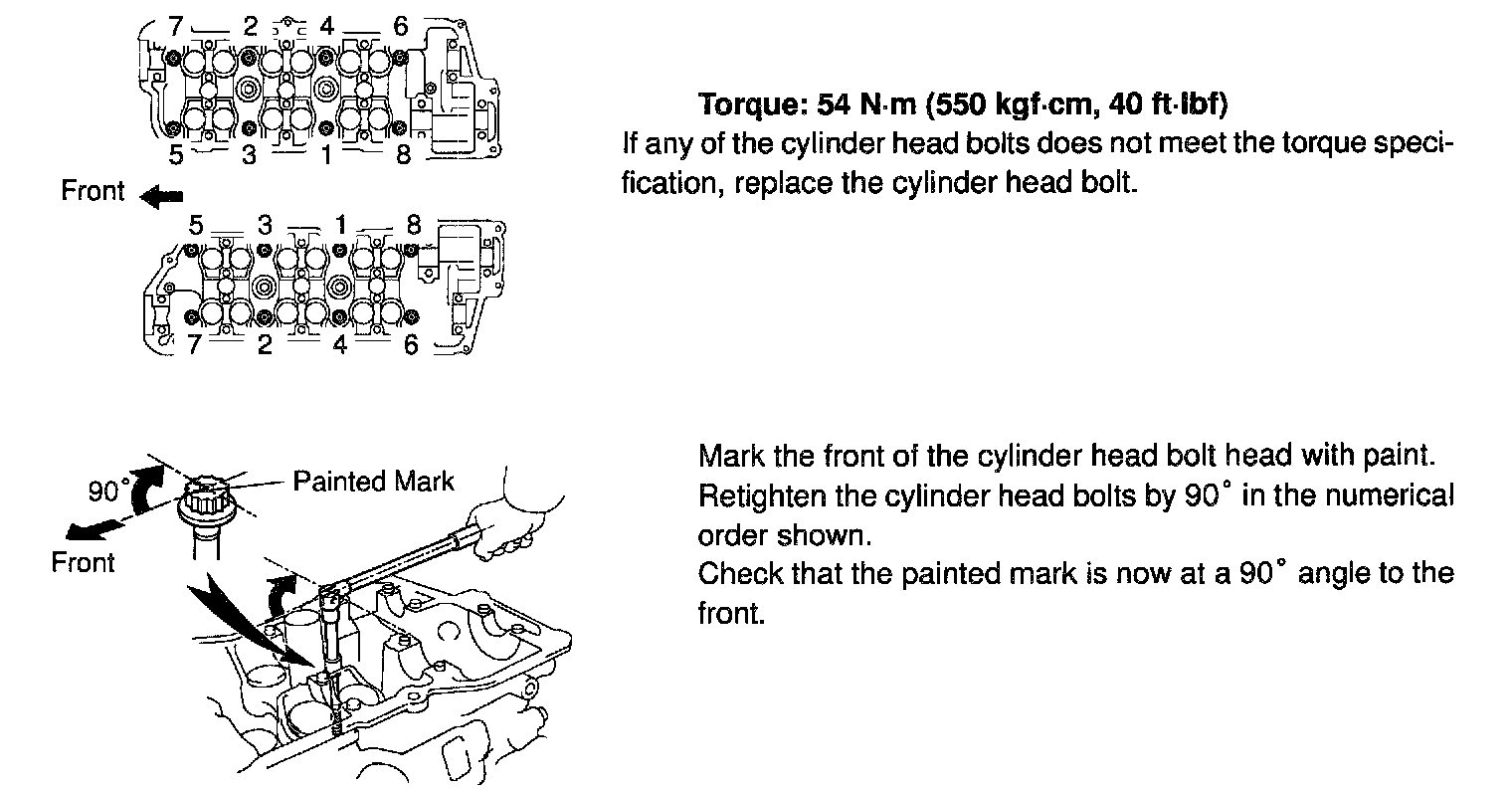 7 2 4 6
5 3 1 8
Front
5 3 1 8
7 2 4 6

Torque: 54 N·m (550 kgf·cm, 40 ft·lbf)
If any of the cylinder head bolts does not meet the torque specification, replace the cylinder head bolt.

90°
Painted Mark
Front

Mark the front of the cylinder head bolt head with paint.
Retighten the cylinder head bolts by 90° in the numerical order shown.
Check that the painted mark is now at a 90° angle to the front.