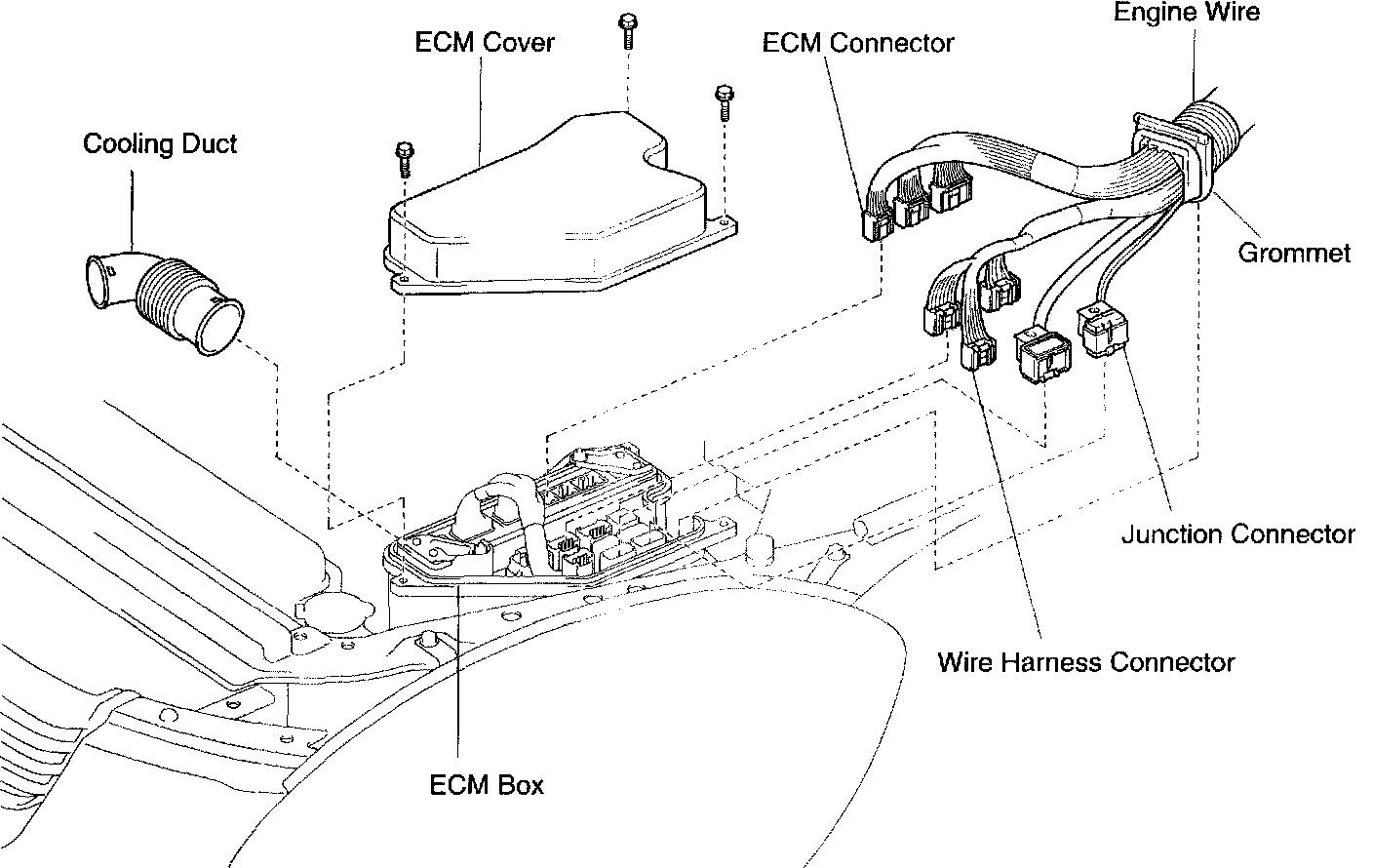 Engine Wire

ECM Cover

ECM Connector

Cooling Duct

Grommet

Junction Connector

Wire Harness Connector

ECM Box