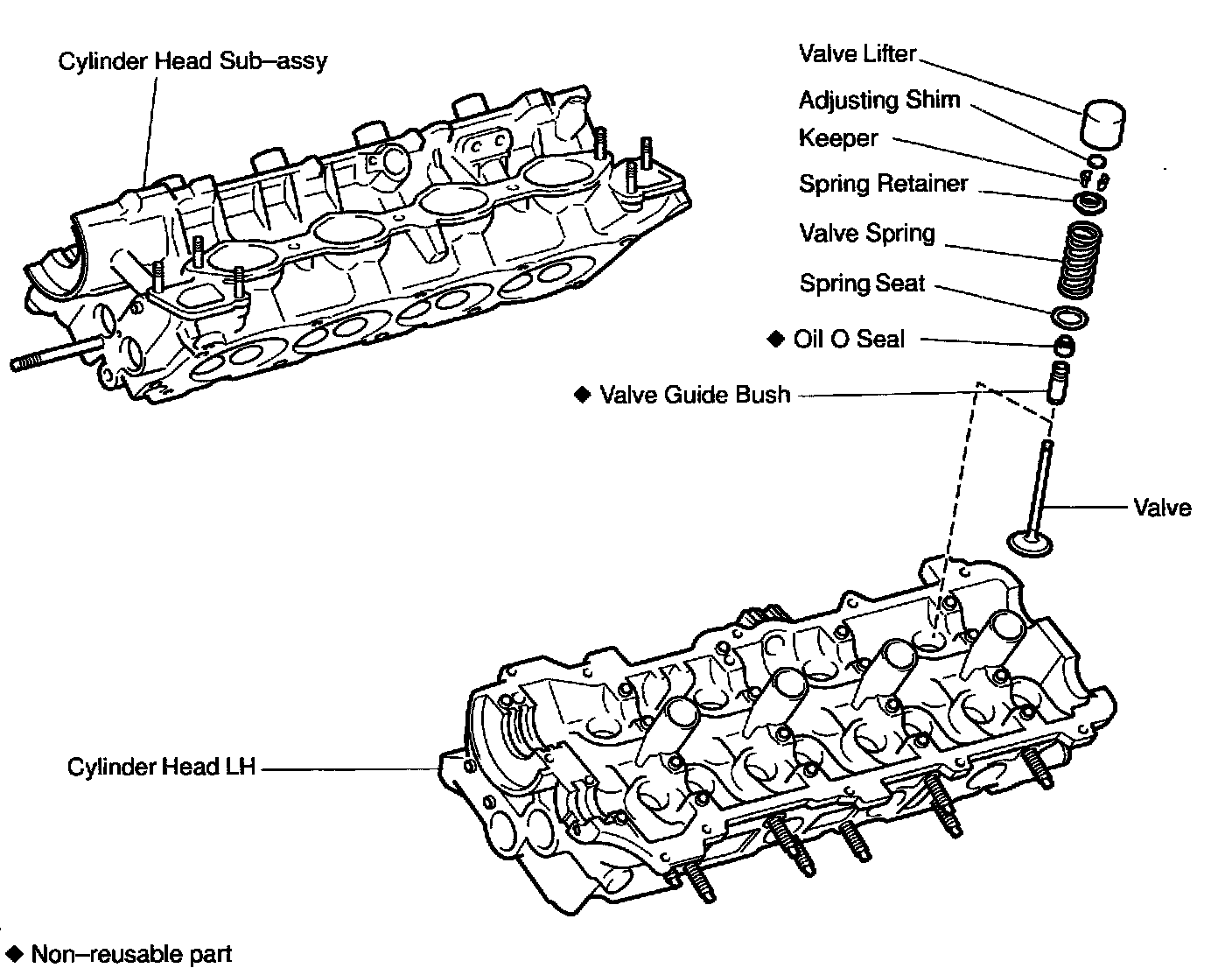 Cylinder Head Sub–assy

Valve Lifter

Adjusting Shim

Keeper

Spring Retainer

Valve Spring

Spring Seat

◆ Oil O Seal

◆ Valve Guide Bush

Valve

Cylinder Head LH

◆ Non–reusable part