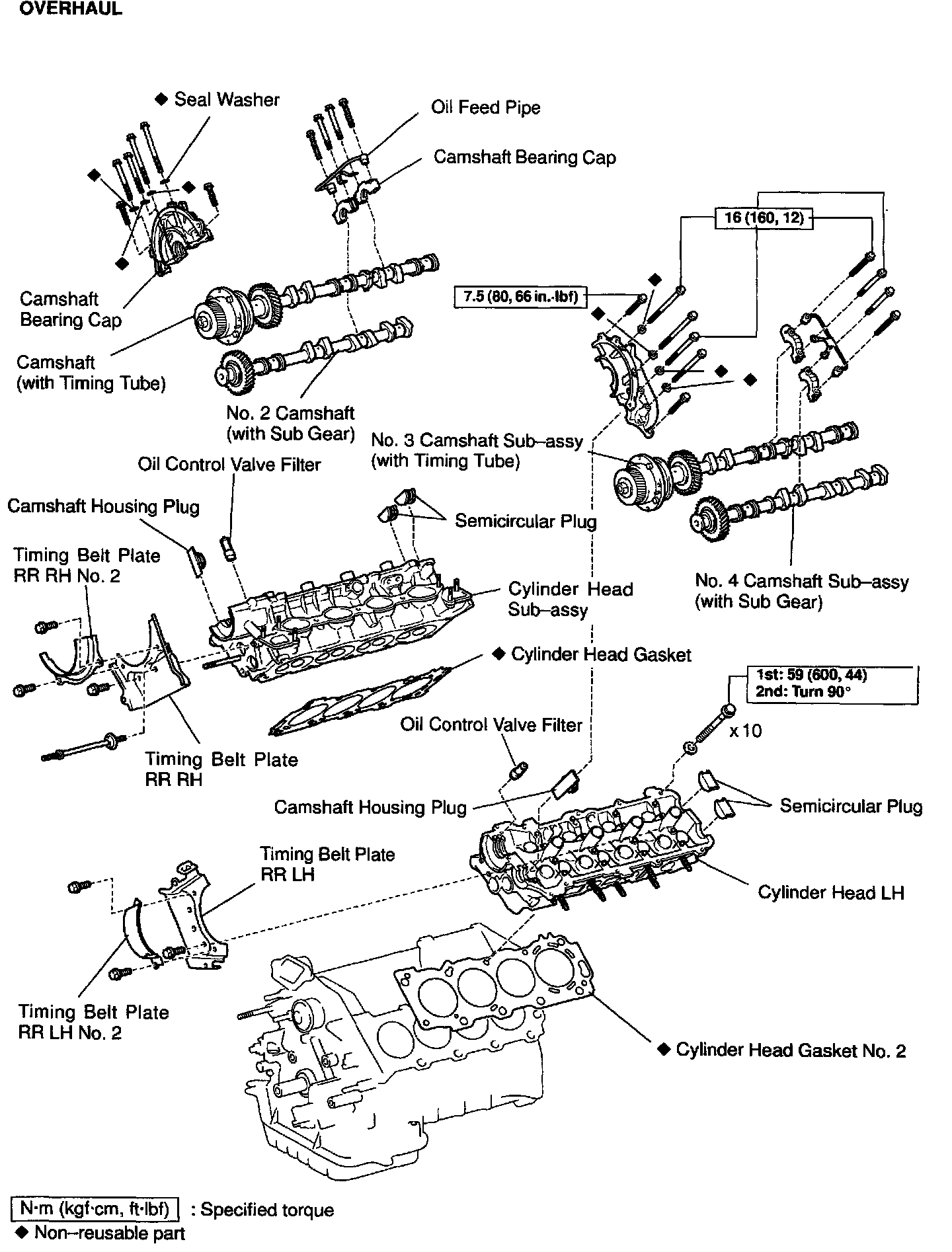 OVERHAUL

◆ Seal Washer

Oil Feed Pipe

Camshaft Bearing Cap

16 (160, 12)

7.5 (80, 66 in.·lbf)

Camshaft Bearing Cap

Camshaft (with Timing Tube)

No. 2 Camshaft (with Sub Gear)

No. 3 Camshaft Sub–assy (with Timing Tube)

Oil Control Valve Filter

Camshaft Housing Plug

Semicircular Plug

Timing Belt Plate RR RH No. 2

Cylinder Head Sub–assy

No. 4 Camshaft Sub–assy (with Sub Gear)

◆ Cylinder Head Gasket

1st: 59 (600, 44)
2nd: Turn 90°

x 10

Oil Control Valve Filter

Timing Belt Plate RR RH

Camshaft Housing Plug

Semicircular Plug

Timing Belt Plate RR LH

Cylinder Head LH

Timing Belt Plate RR LH No. 2

◆ Cylinder Head Gasket No. 2

N·m (kgf·cm, ft·lbf) : Specified torque
◆ Non–reusable part