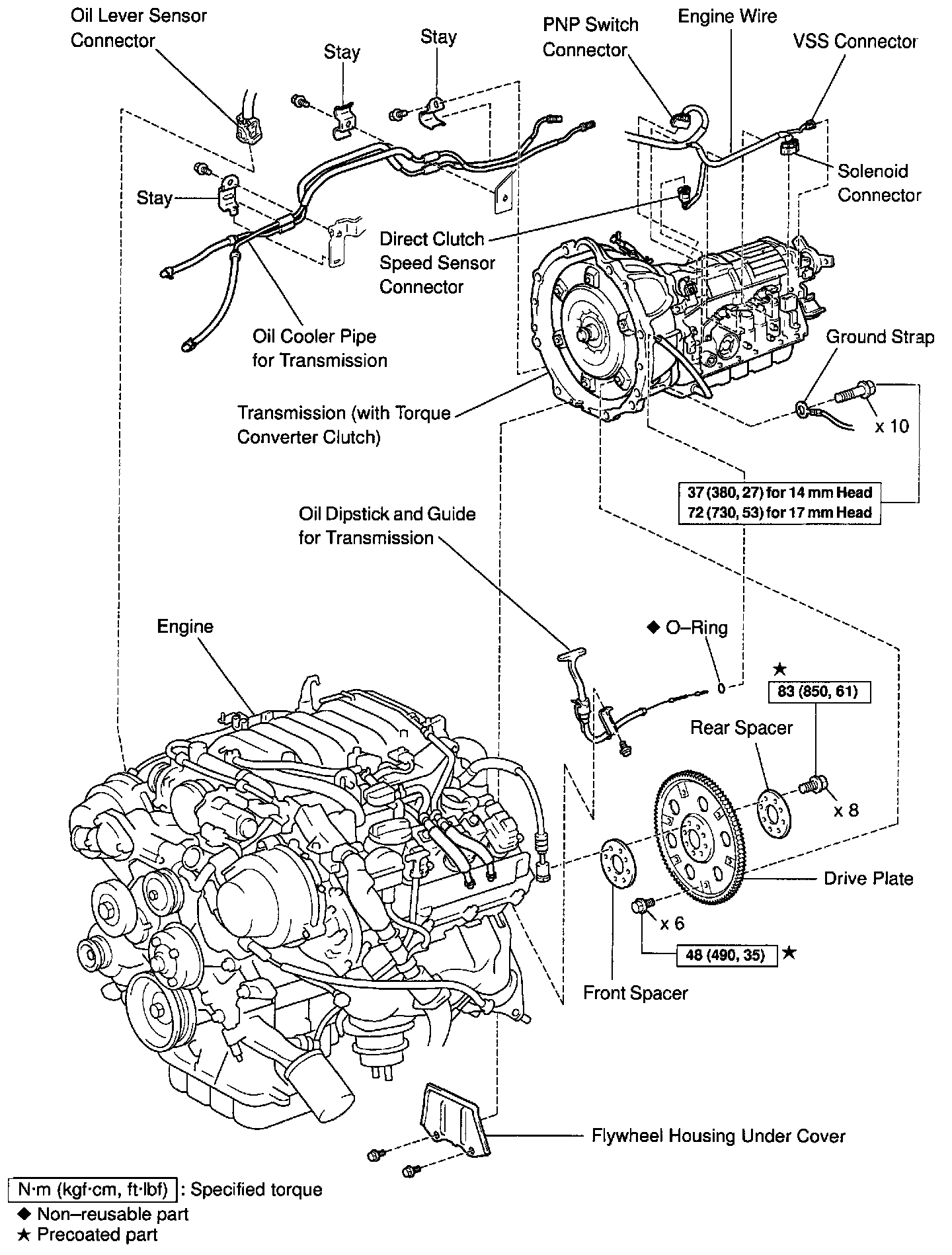 Oil Lever Sensor Connector

Stay

Stay

PNP Switch Connector

Engine Wire

VSS Connector

Solenoid Connector

Stay

Direct Clutch Speed Sensor Connector

Oil Cooler Pipe for Transmission

Ground Strap

Transmission (with Torque Converter Clutch)

x 10

37 (380, 27) for 14 mm Head
72 (730, 53) for 17 mm Head

Oil Dipstick and Guide for Transmission

Engine

◆ O–Ring

★

83 (850, 61)

Rear Spacer

x 8

Drive Plate

x 6

48 (490, 35) ★

Front Spacer

Flywheel Housing Under Cover

N·m (kgf·cm, ft·lbf) : Specified torque
◆ Non–reusable part
★ Precoated part