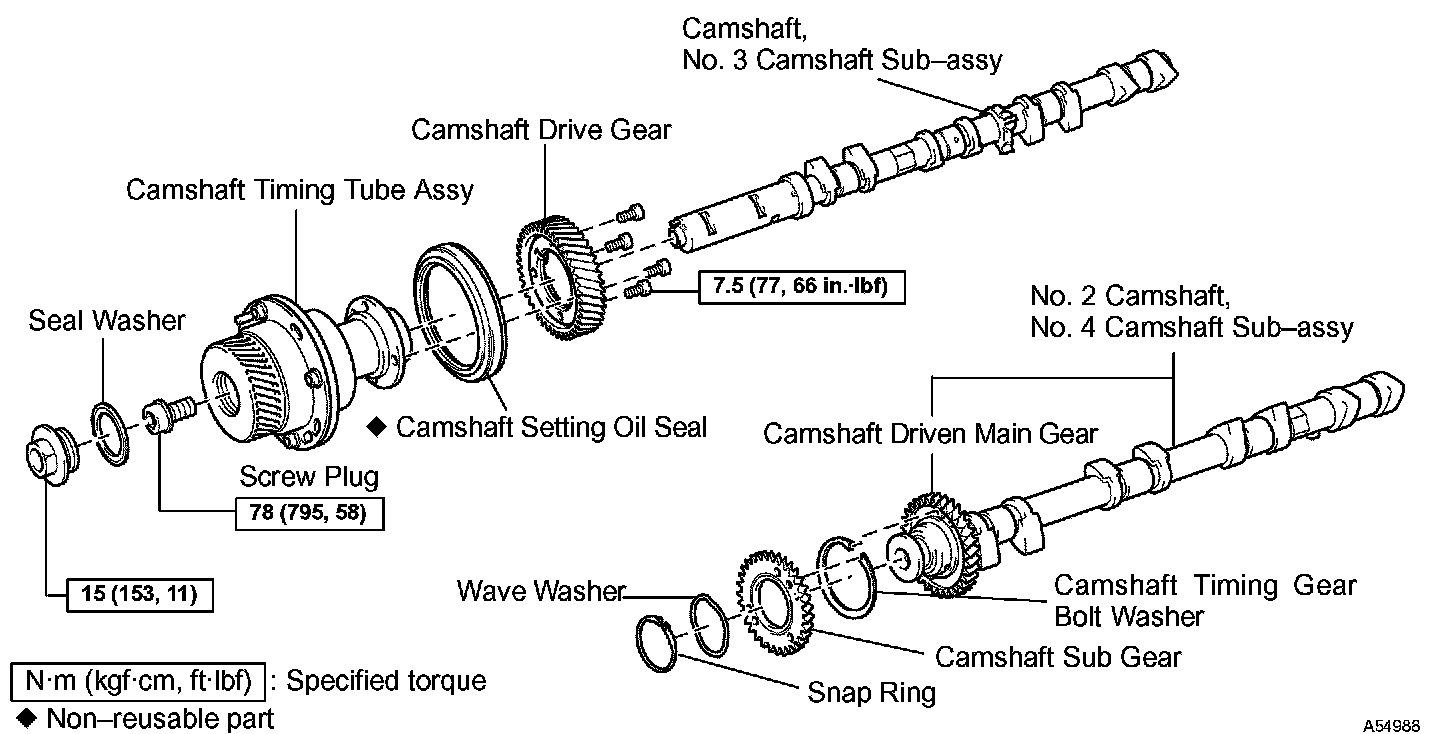 Camshaft,
No. 3 Camshaft Sub–assy

Camshaft Drive Gear

Camshaft Timing Tube Assy

7.5 (77, 66 in.·lbf)

No. 2 Camshaft,
No. 4 Camshaft Sub–assy

Seal Washer

◆ Camshaft Setting Oil Seal

Camshaft Driven Main Gear

Screw Plug

78 (795, 58)

15 (153, 11)

Wave Washer

Camshaft Timing Gear Bolt Washer

Camshaft Sub Gear

Snap Ring

N·m (kgf·cm, ft·lbf) : Specified torque

◆ Non–reusable part

A54988