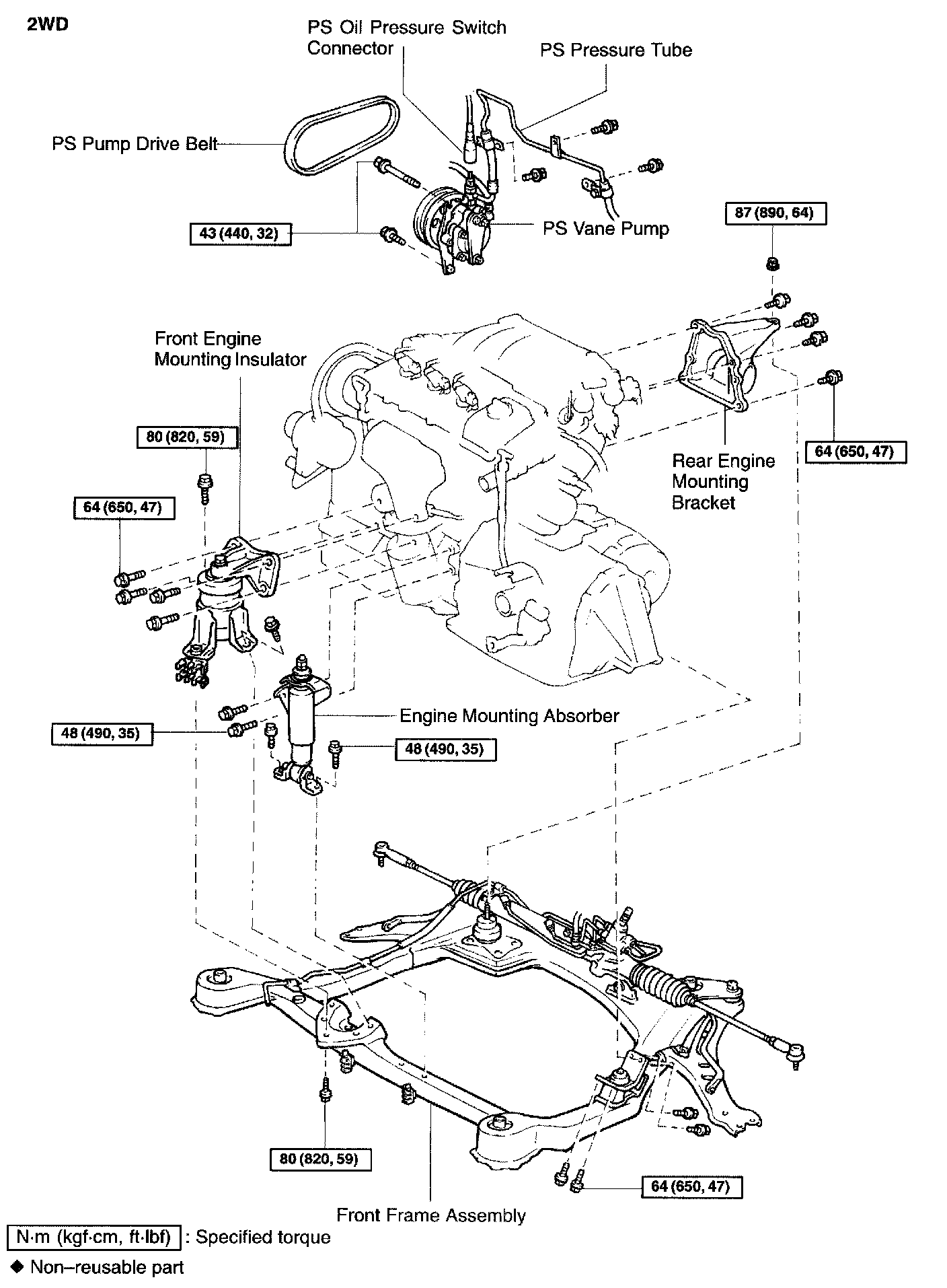 2WD

PS Oil Pressure Switch Connector

PS Pressure Tube

PS Pump Drive Belt

43 (440, 32)

PS Vane Pump

87 (890, 64)

Front Engine Mounting Insulator

80 (820, 59)

64 (650, 47)

Rear Engine Mounting Bracket

64 (650, 47)

Engine Mounting Absorber

48 (490, 35)

48 (490, 35)

80 (820, 59)

64 (650, 47)

Front Frame Assembly

N·m (kgf·cm, ft·lbf) : Specified torque

◆ Non–reusable part