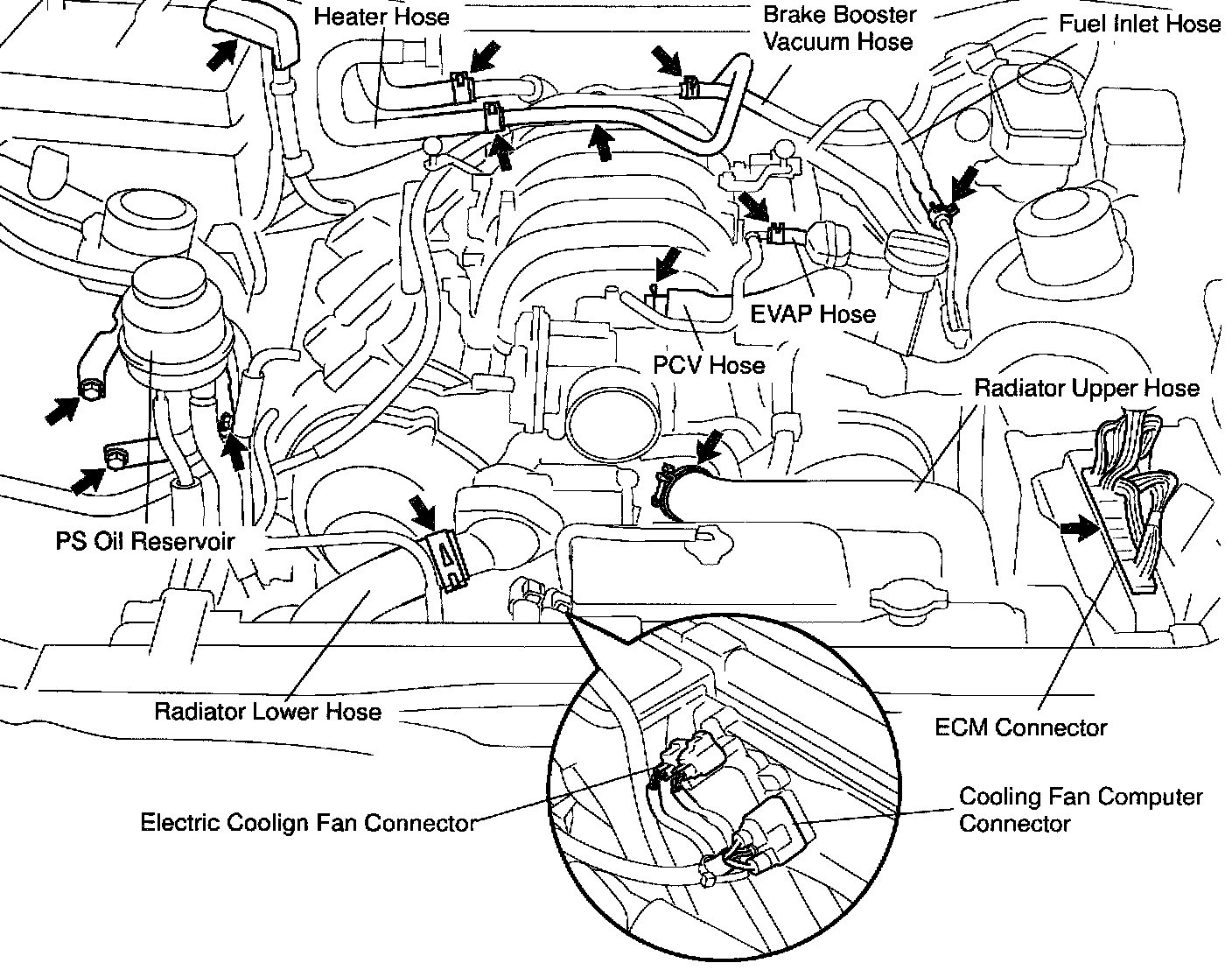 Heater Hose

Brake Booster
Vacuum Hose

Fuel Inlet Hose

EVAP Hose

PCV Hose

Radiator Upper Hose

PS Oil Reservoir

Radiator Lower Hose

ECM Connector

Electric Coolign Fan Connector

Cooling Fan Computer
Connector