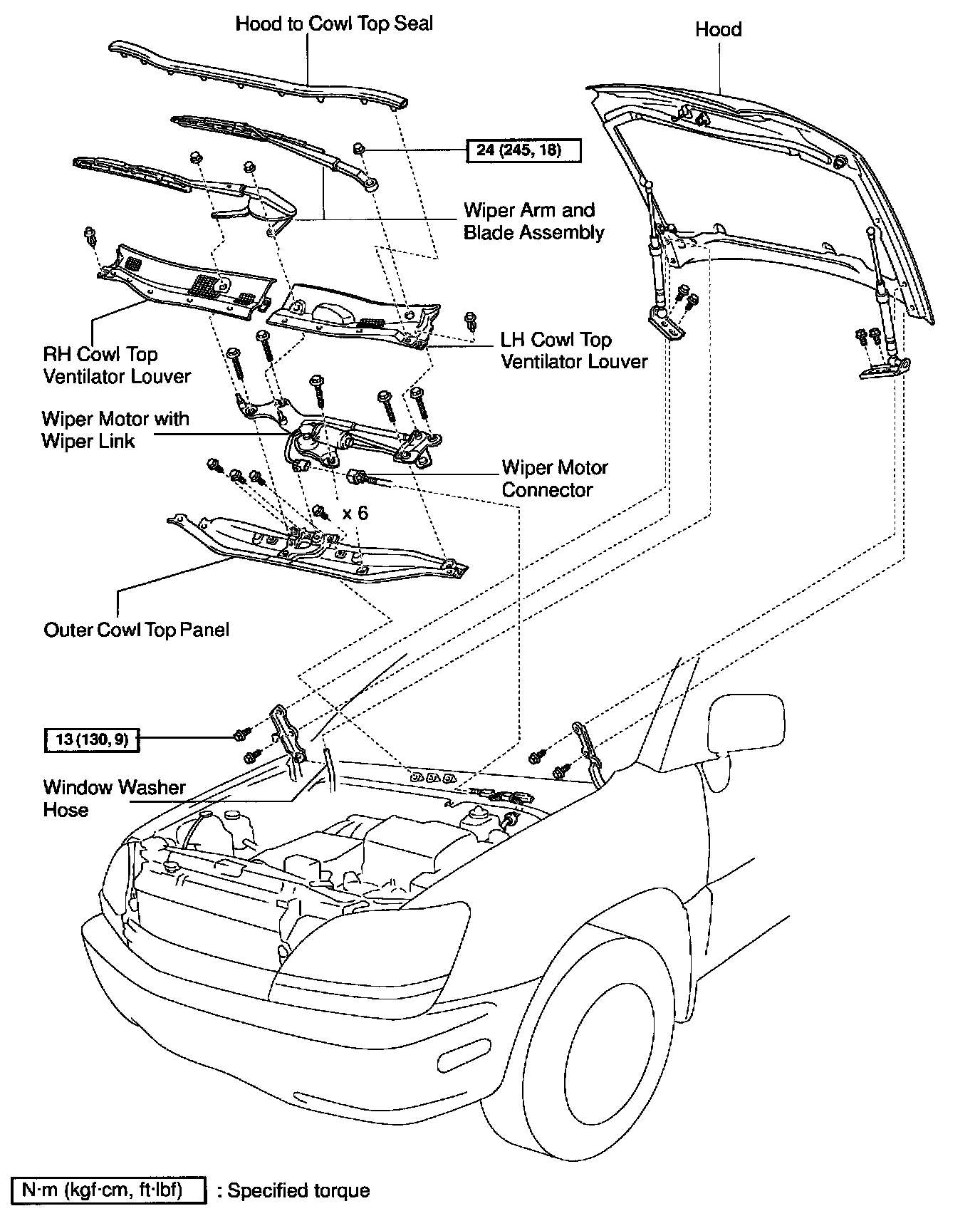 Hood to Cowl Top Seal

Hood

24 (245, 18)

Wiper Arm and Blade Assembly

RH Cowl Top Ventilator Louver

LH Cowl Top Ventilator Louver

Wiper Motor with Wiper Link

Wiper Motor Connector

x 6

Outer Cowl Top Panel

13 (130, 9)

Window Washer Hose

N·m (kgf·cm, ft·lbf) : Specified torque