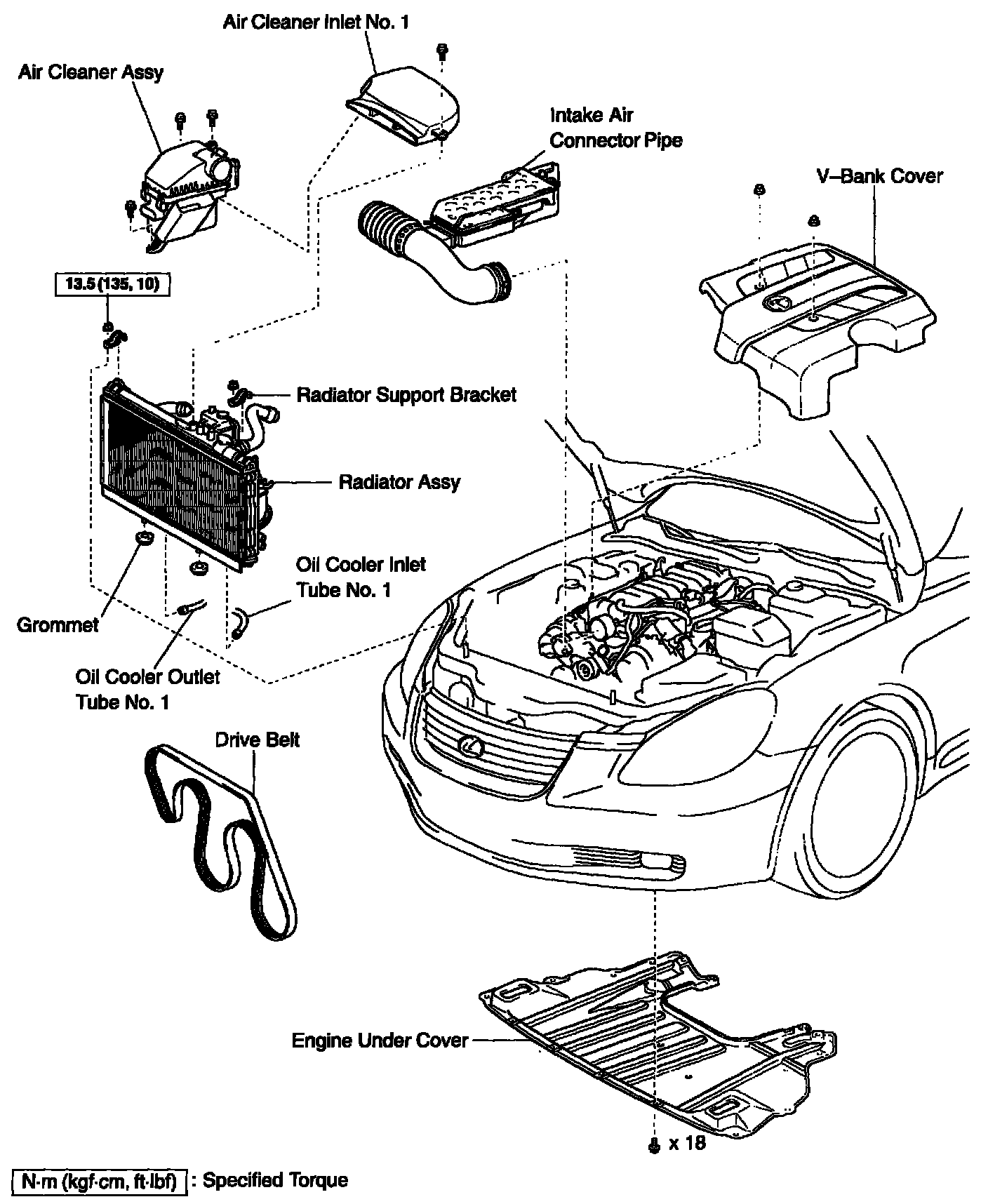 Air Cleaner Inlet No. 1

Air Cleaner Assy

Intake Air Connector Pipe

V–Bank Cover

13.5 (135, 10)

Radiator Support Bracket

Radiator Assy

Oil Cooler Inlet Tube No. 1

Grommet

Oil Cooler Outlet Tube No. 1

Drive Belt

Engine Under Cover

x 18

N·m (kgf·cm, ft·lbf) : Specified Torque